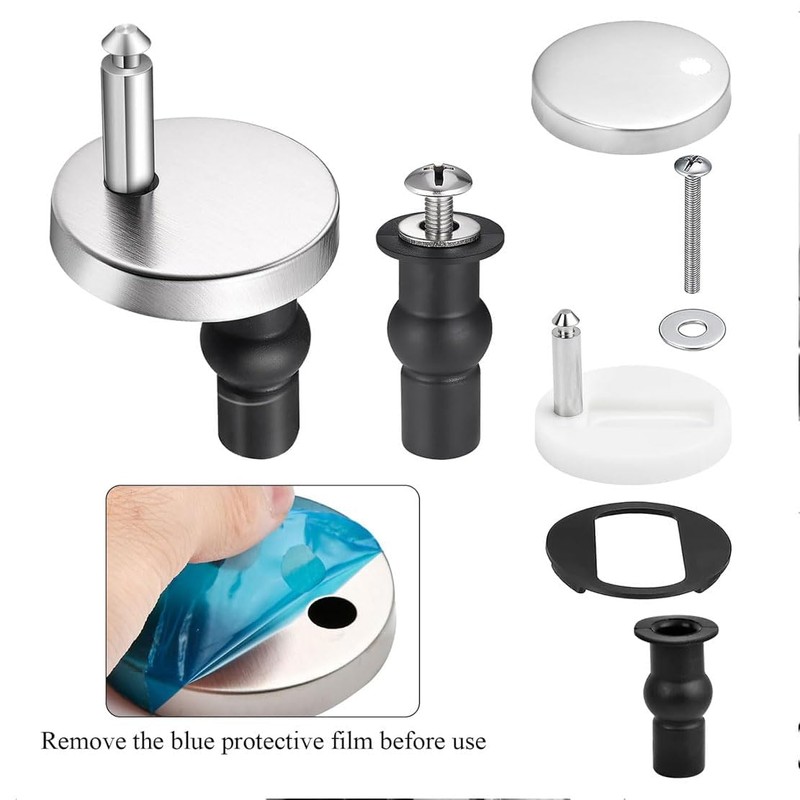 Remove the blue protective film before use