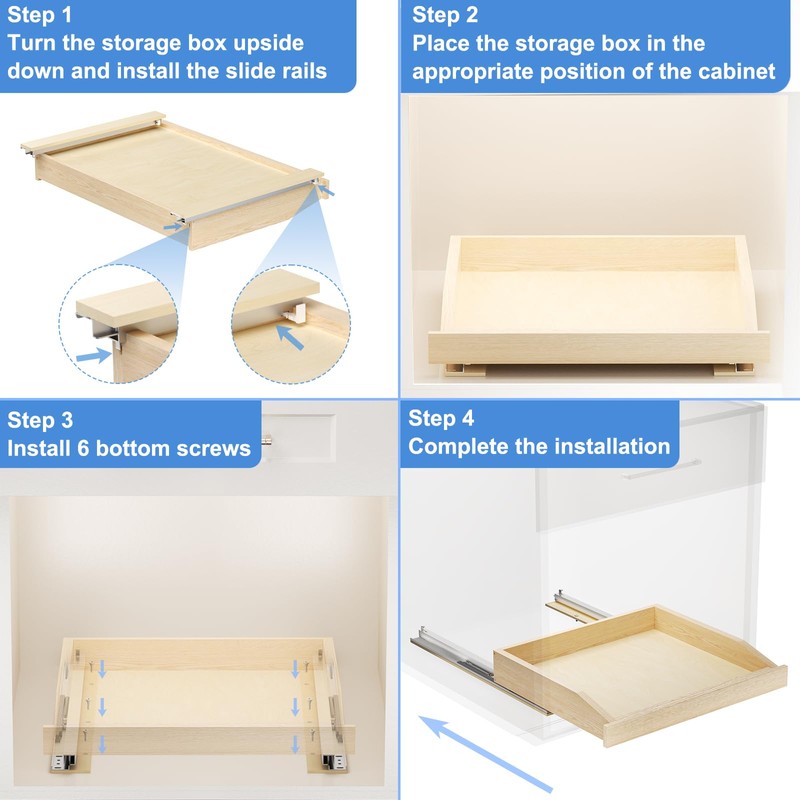 Step 1
Turn the storage box upside down and install the slide rails

Step 2
Place the storage box in the appropriate position of the cabinet

Step 3
Install 6 bottom screws

Step 4
Complete the installation