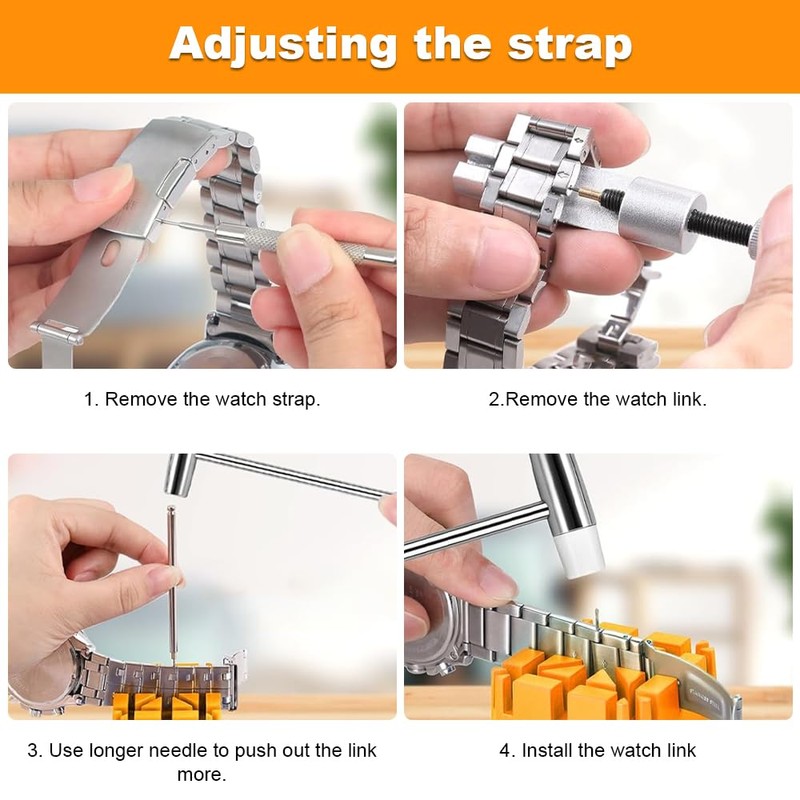 Adjusting the strap

1. Remove the watch strap.

2.Remove the watch link.

3. Use longer needle to push out the link more.

4. Install the watch link