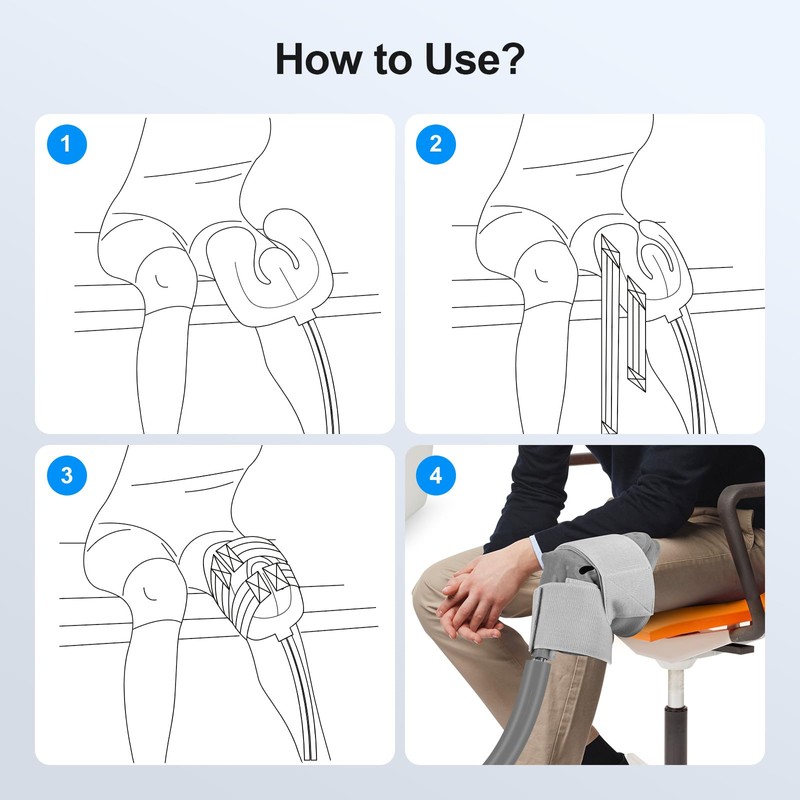 How to Use?

1

2

3

4