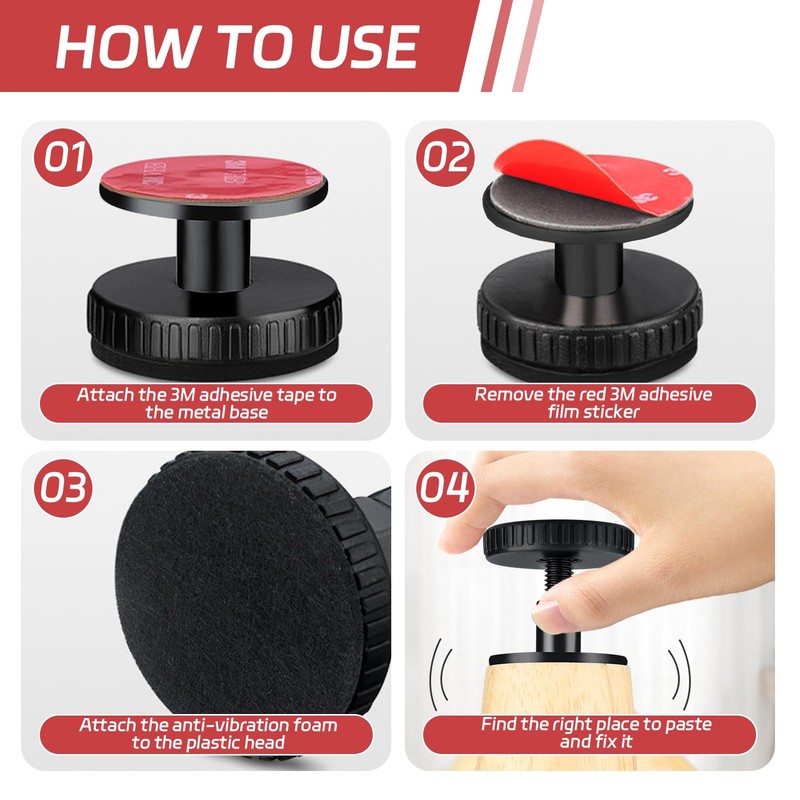 HOW TO USE

01

Attach the 3M adhesive tape to the metal base

02

Remove the red 3M adhesive film sticker

03

Attach the anti-vibration foam to the plastic head

04

Find the right place to paste and fix it