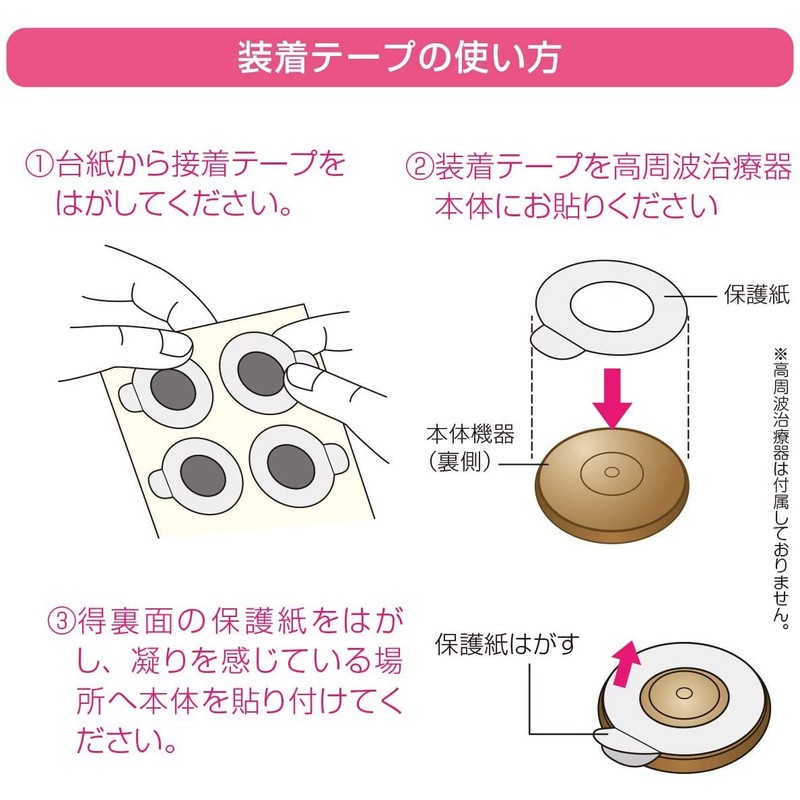 装着テープの使い方

①台紙から接着テープをはがしてください。

②装着テープを高周波治療器本体にお貼りください

保護紙

本体機器
（裏側）

※高周波治療器は付属しておりません。

③得裏面の保護紙をはがし、凝りを感じている場所へ本体を貼り付けてください。

保護紙はがす