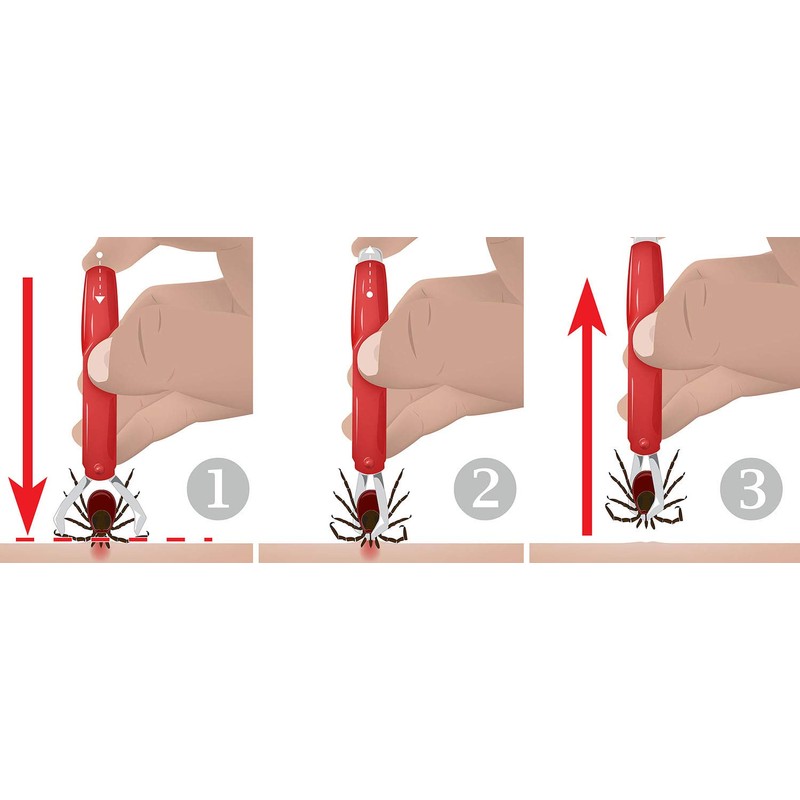 1

2

3