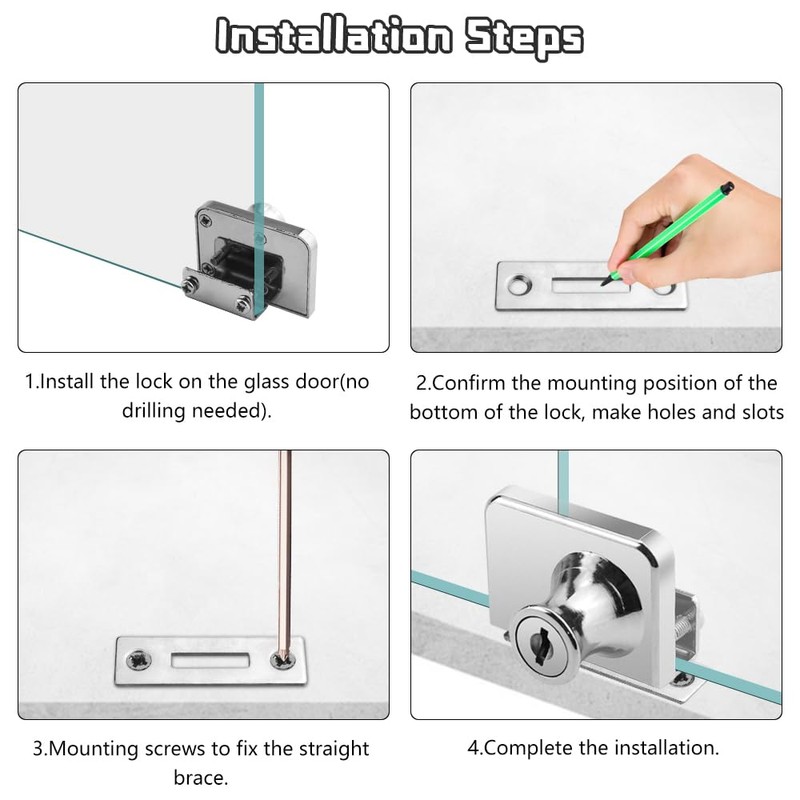 Installation Steps

1.Install the lock on the glass door(no drilling needed).

2.Confirm the mounting position of the bottom of the lock, make holes and slots

3.Mounting screws to fix the straight brace.

4.Complete the installation.