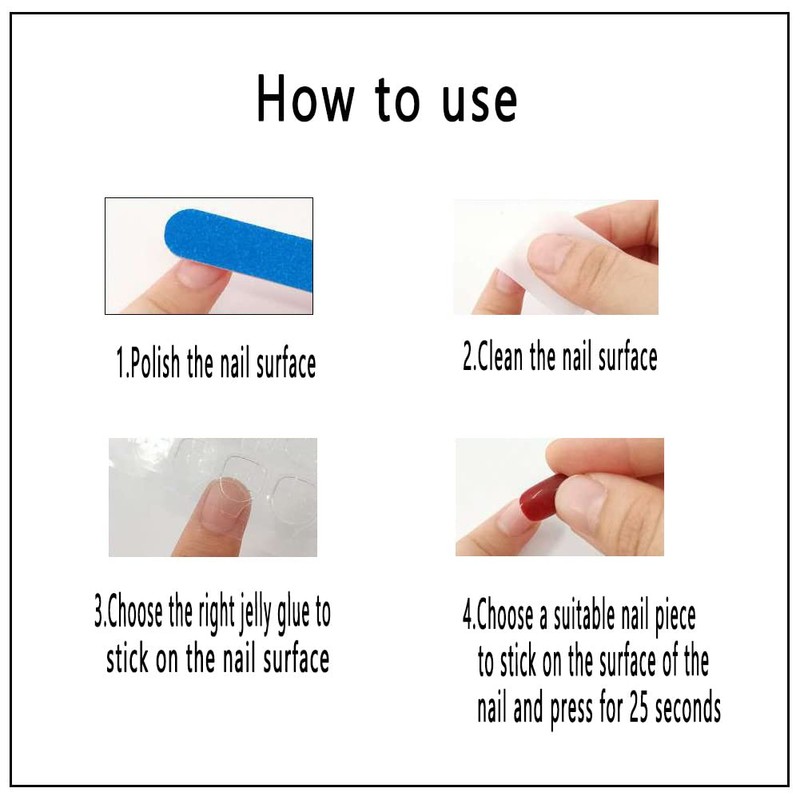 How to use

1.Polish the nail surface

2.Clean the nail surface

3.Choose the right jelly glue to stick on the nail surface

4.Choose a suitable nail piece to stick on the surface of the nail and press for 25 seconds