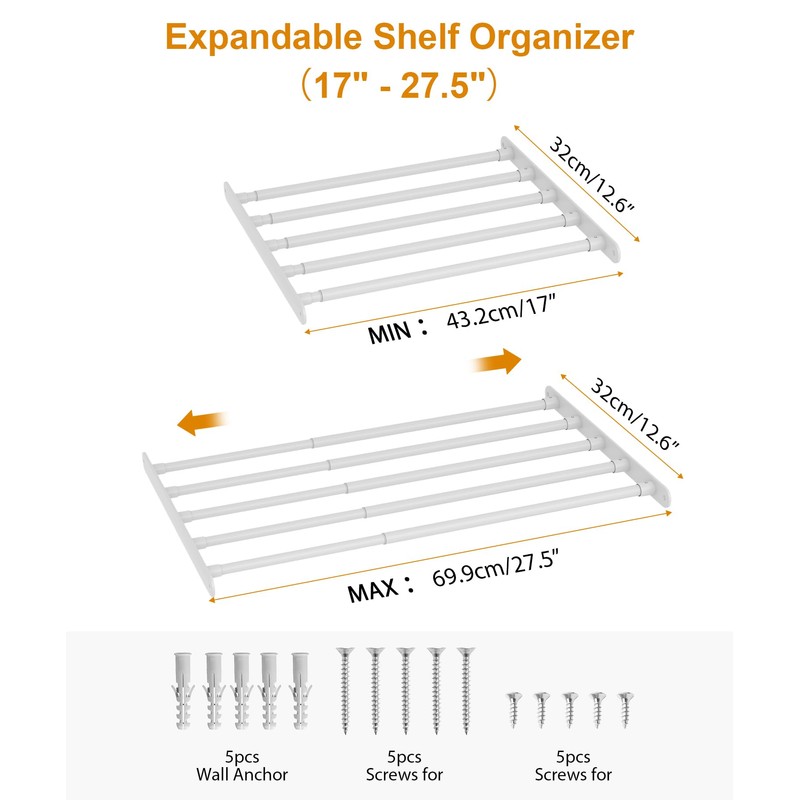 Expandable Shelf Organizer
（17" - 27.5"）

32cm/12.6"

MIN： 43.2cm/17"

32cm/12.6"

MAX： 69.9cm/27.5"

5pcs
Wall Anchor

5pcs
Screws for

5pcs
Screws for