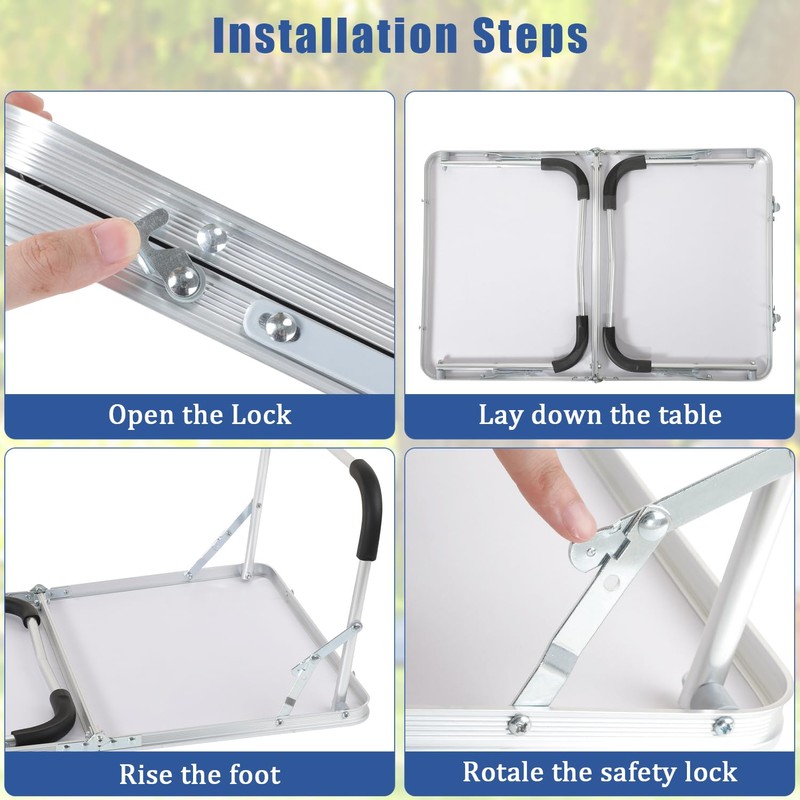 Installation Steps

Open the Lock

Lay down the table

Rise the foot

Rotale the safety lock