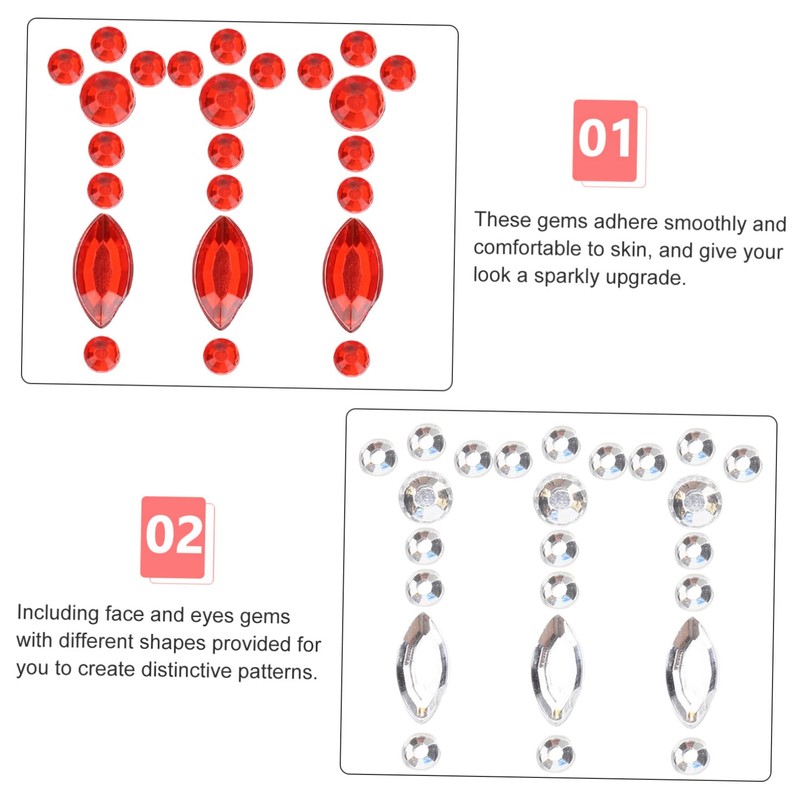 01

These gems adhere smoothly and comfortable to skin, and give your look a sparkly upgrade.

02

Including face and eyes gems with different shapes provided for you to create distinctive patterns.