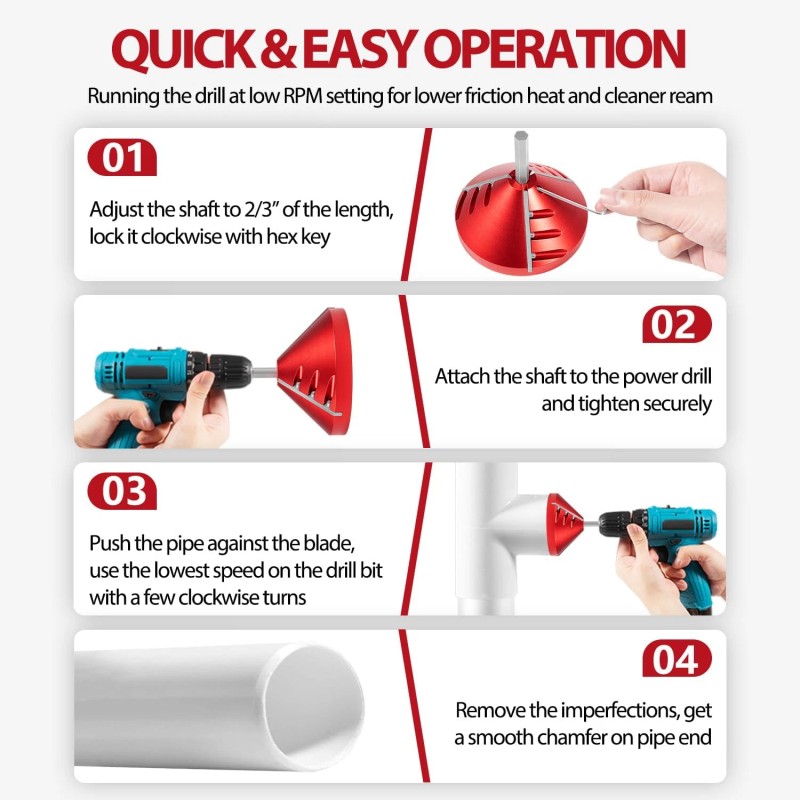 QUICK & EASY OPERATION

Running the drill at low RPM setting for lower friction heat and cleaner ream

01

Adjust the shaft to 2/3" of the length, lock it clockwise with hex key

02

Attach the shaft to the power drill and tighten securely

03

Push the pipe against the blade, use the lowest speed on the drill bit with a few clockwise turns

04

Remove the imperfections, get a smooth chamfer on pipe end