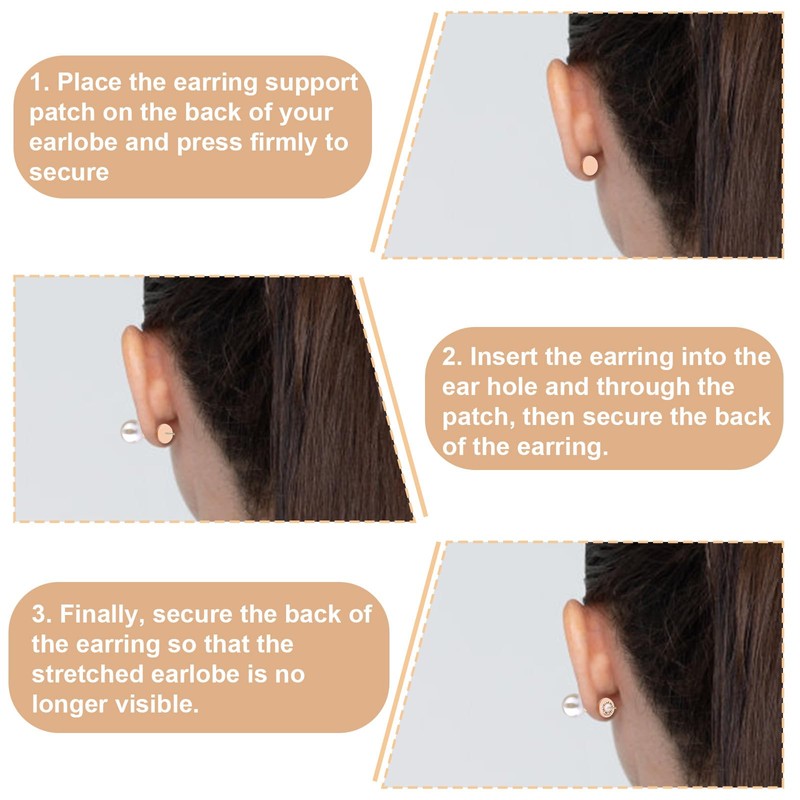 1. Place the earring support patch on the back of your earlobe and press firmly to secure

2. Insert the earring into the ear hole and through the patch, then secure the back of the earring.

3. Finally, secure the back of the earring so that the stretched earlobe is no longer visible.