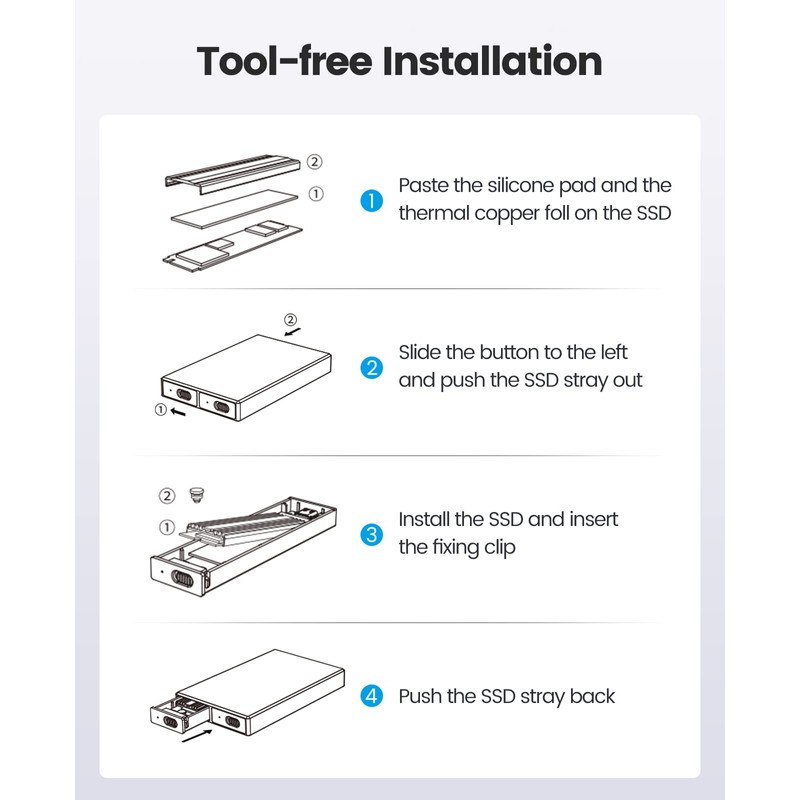 Tool-free Installation

②
①

1 Paste the silicone pad and the thermal copper foll on the SSD

②
①

2 Slide the button to the left and push the SSD stray out

②
①

3 Install the SSD and insert the fixing clip

4 Push the SSD stray back