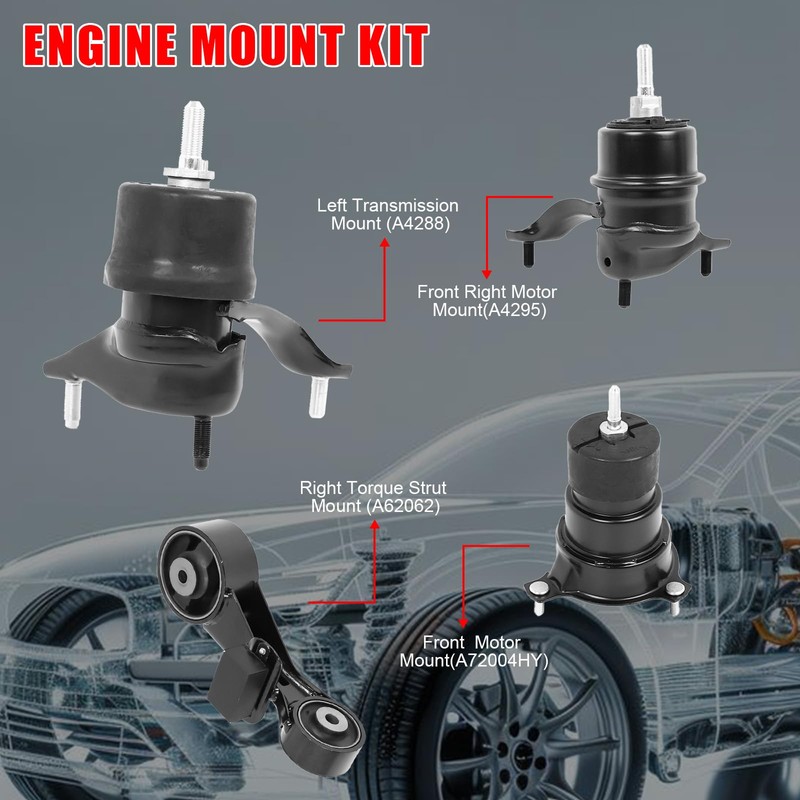 ENGINE MOUNT KIT

Left Transmission Mount (A4288)

Front Right Motor Mount(A4295)

Right Torque Strut Mount (A62062)

Front Motor Mount(A72004HY)