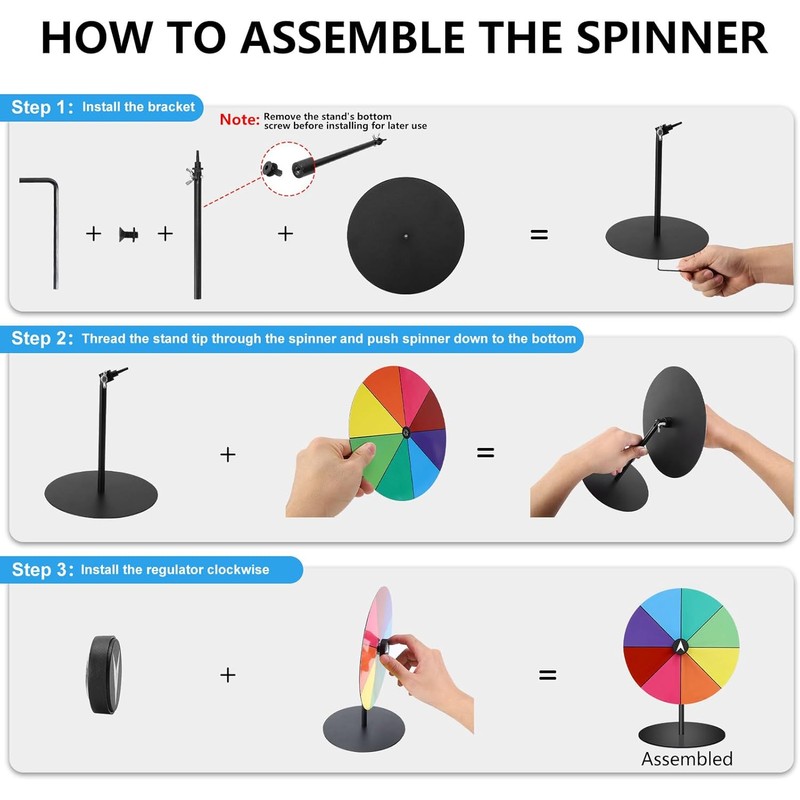 HOW TO ASSEMBLE THE SPINNER

Step 1: Install the bracket

Note: Remove the stand's bottom screw before installing for later use

+ + + =

Step 2: Thread the stand tip through the spinner and push spinner down to the bottom

+ =

Step 3: Install the regulator clockwise

+ =

Assembled