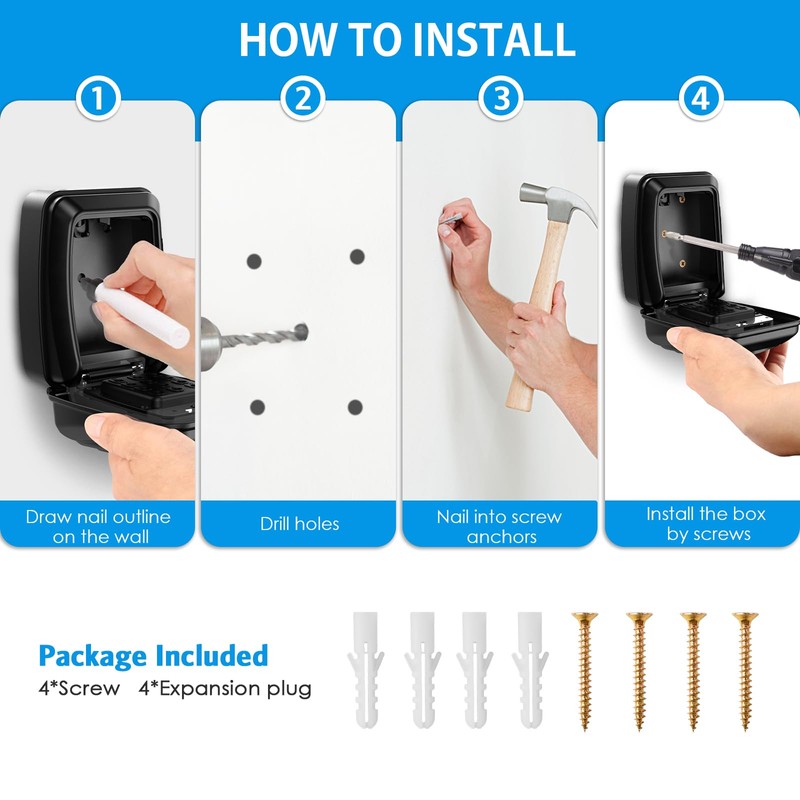 HOW TO INSTALL

1
Draw nail outline on the wall

2
Drill holes

3
Nail into screw anchors

4
Install the box by screws

Package Included
4*Screw 4*Expansion plug