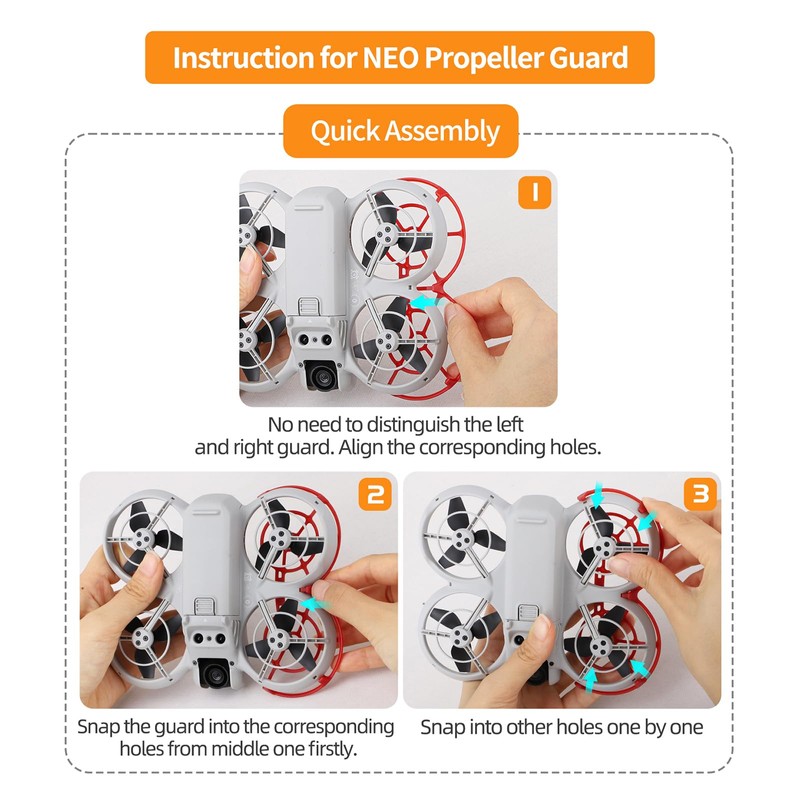 Instruction for NEO Propeller Guard

Quick Assembly

1

No need to distinguish the left and right guard. Align the corresponding holes.

2

Snap the guard into the corresponding holes from middle one firstly.

3

Snap into other holes one by one