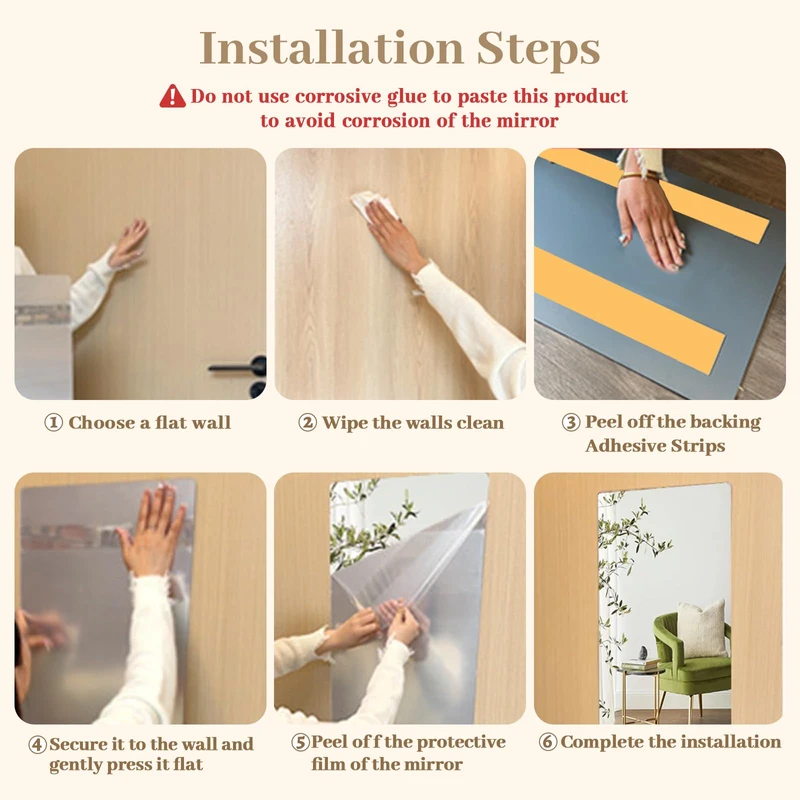 Installation Steps

Do not use corrosive glue to paste this product to avoid corrosion of the mirror

① Choose a flat wall

② Wipe the walls clean

③ Peel off the backing Adhesive Strips

④ Secure it to the wall and gently press it flat

⑤ Peel of f the protective film of the mirror

⑥ Complete the installation