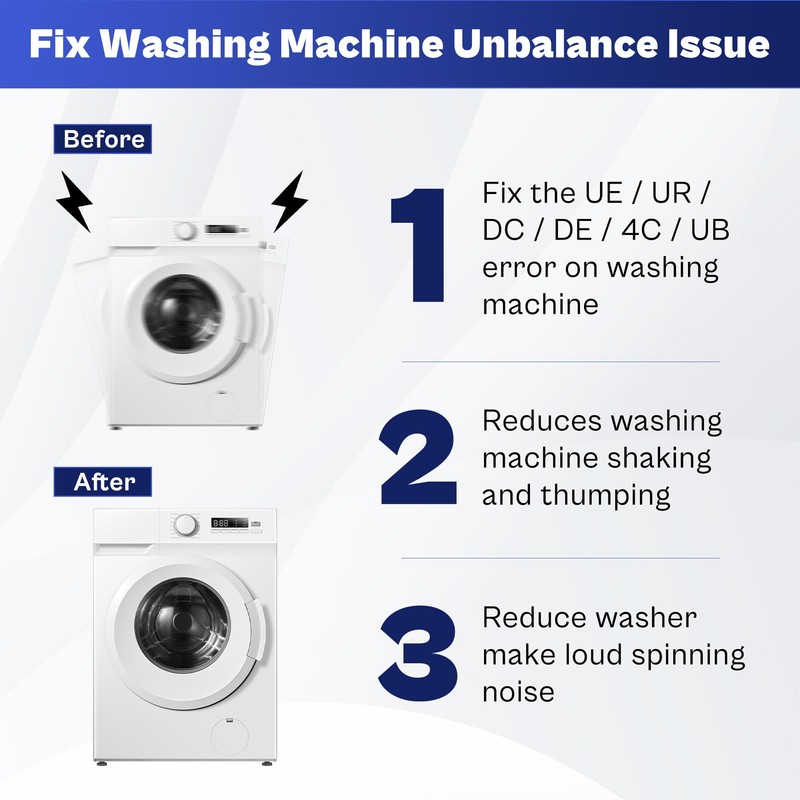 Fix Washing Machine Unbalance Issue

Before

After

1 Fix the UE / UR / DC / DE / 4C / UB error on washing machine

2 Reduces washing machine shaking and thumping

3 Reduce washer make loud spinning noise