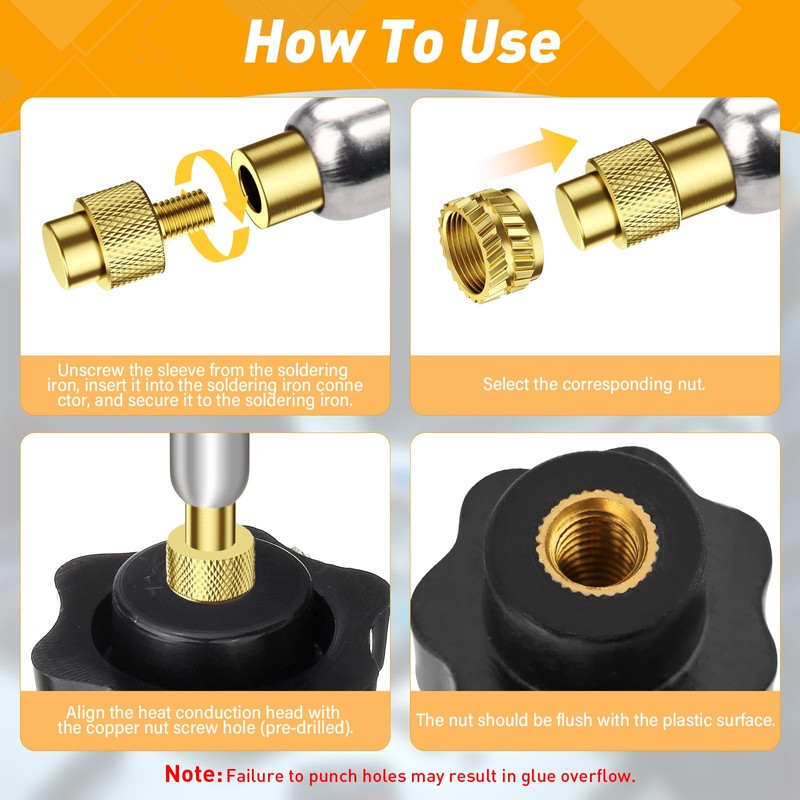 How To Use

Unscrew the sleeve from the soldering iron, insert it into the soldering iron conne ctor, and secure it to the soldering iron.

Select the corresponding nut.

Align the heat conduction head with the copper nut screw hole (pre-drilled).

The nut should be flush with the plastic surface.

Note: Failure to punch holes may result in glue overflow.