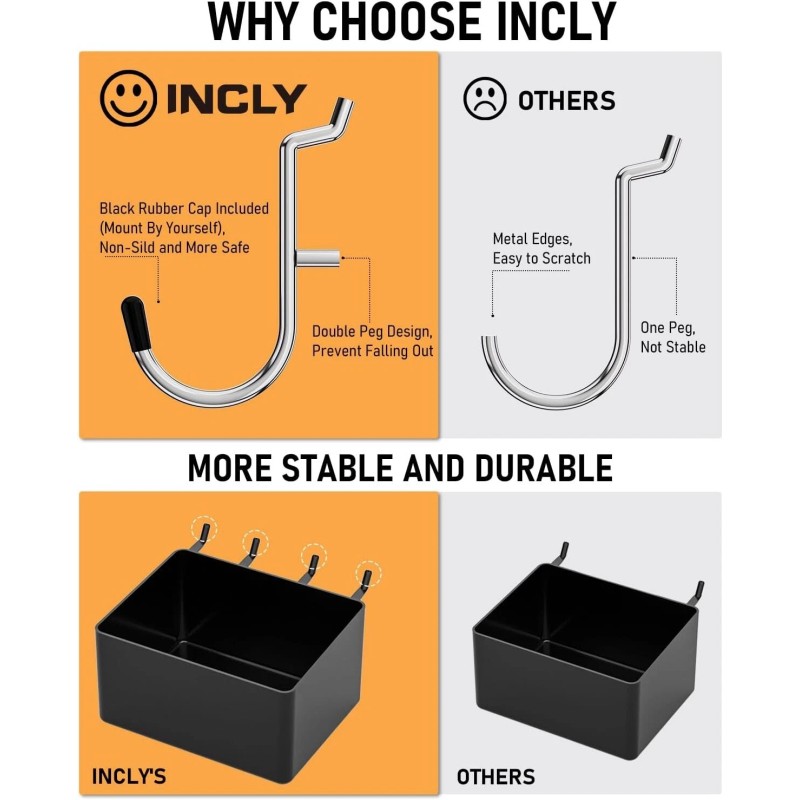 WHY CHOOSE INCLY

INCLY

Black Rubber Cap Included (Mount By Yourself), Non-Sild and More Safe

Double Peg Design, Prevent Falling Out

OTHERS

Metal Edges, Easy to Scratch

One Peg, Not Stable

MORE STABLE AND DURABLE

INCLY'S

OTHERS