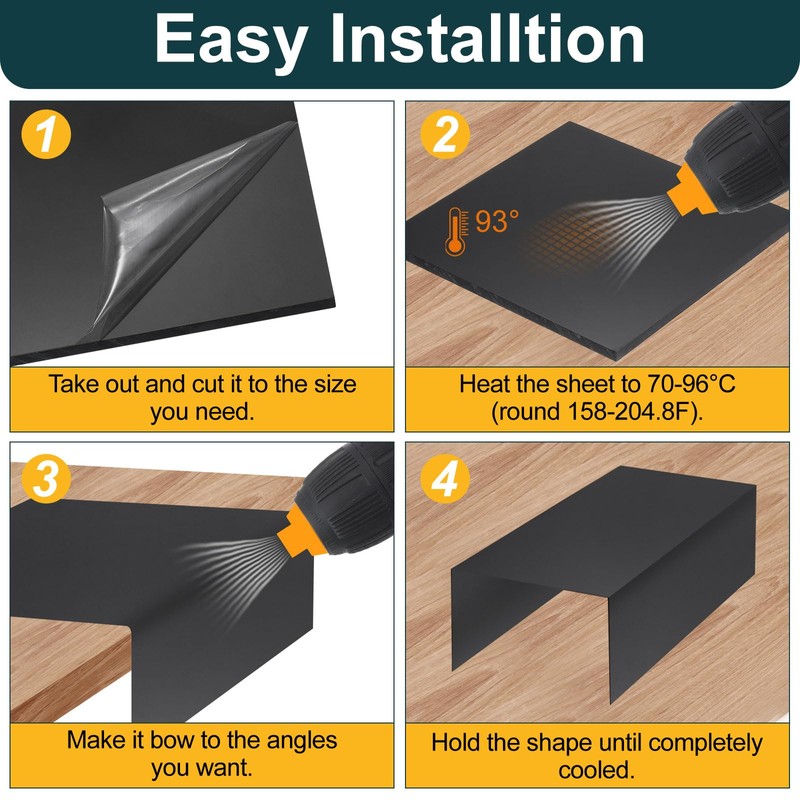 Easy Installtion

1

Take out and cut it to the size you need.

2

93°

Heat the sheet to 70-96°C (round 158-204.8F).

3

Make it bow to the angles you want.

4

Hold the shape until completely cooled.