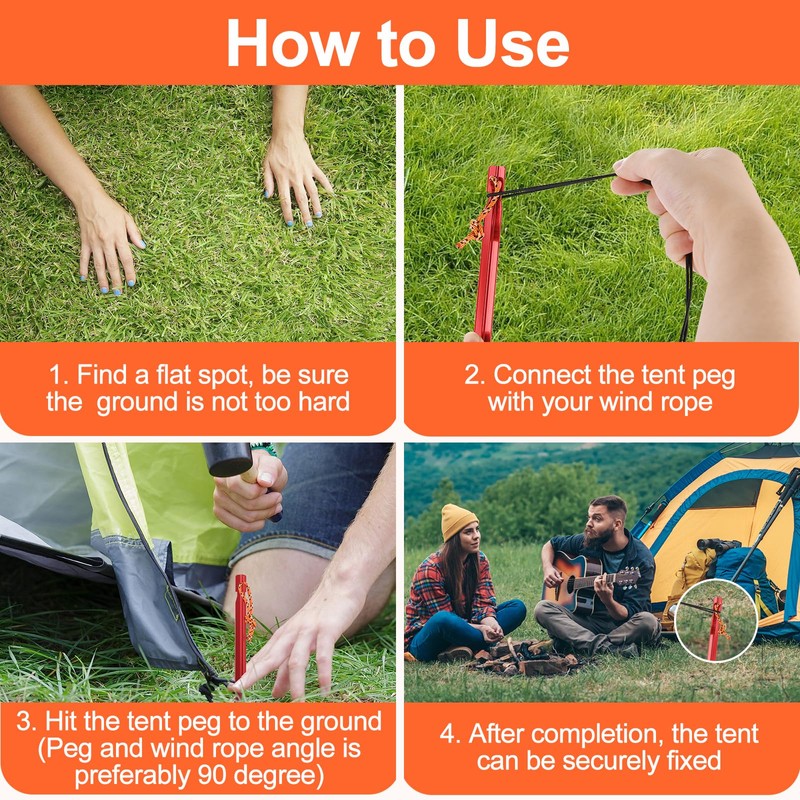 How to Use

1. Find a flat spot, be sure the ground is not too hard

2. Connect the tent peg with your wind rope

3. Hit the tent peg to the ground (Peg and wind rope angle is preferably 90 degree)

4. After completion, the tent can be securely fixed