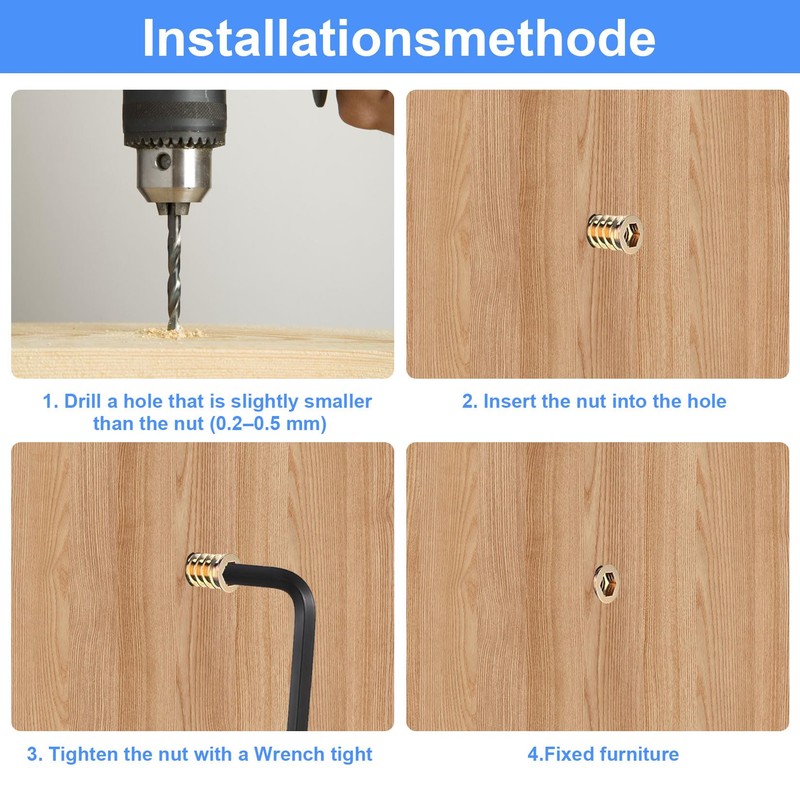 Installationsmethode

1. Drill a hole that is slightly smaller than the nut (0.2–0.5 mm)

2. Insert the nut into the hole

3. Tighten the nut with a Wrench tight

4.Fixed furniture