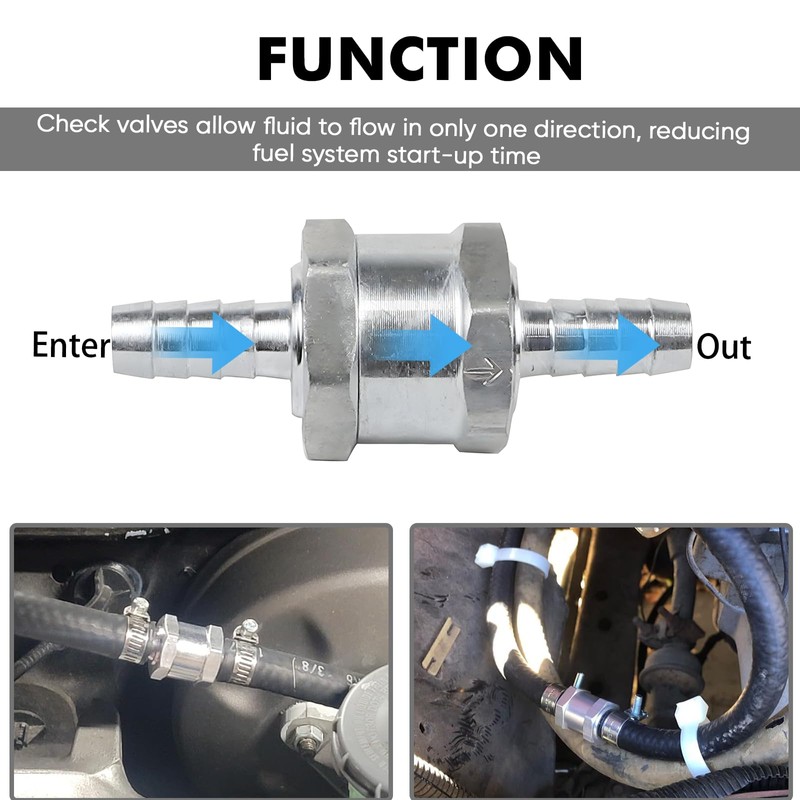 FUNCTION

Check valves allow fluid to flow in only one direction, reducing fuel system start-up time

Enter

Out

3/8