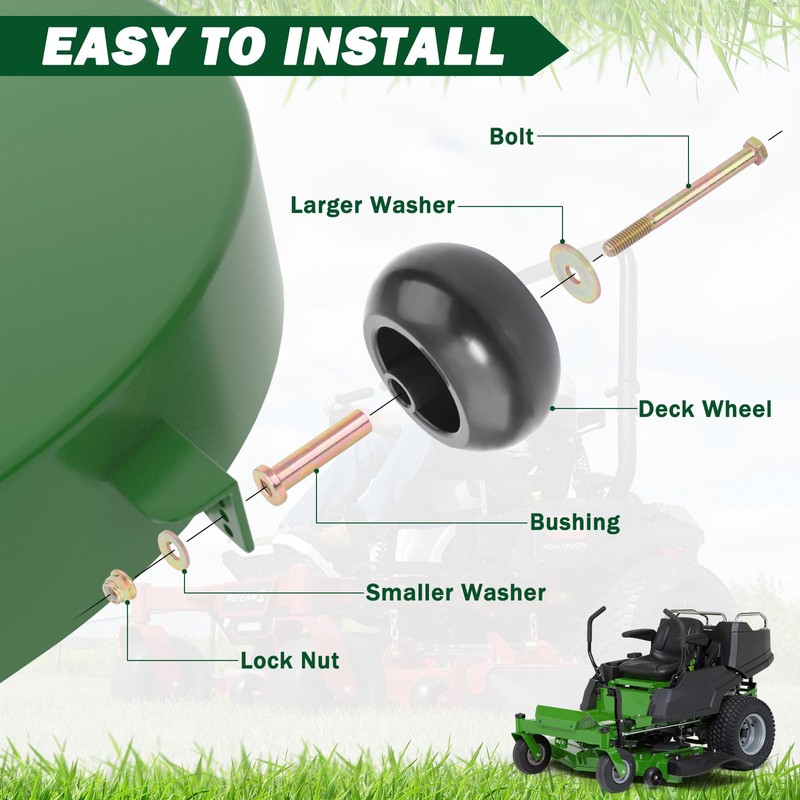 EASY TO INSTALL

Bolt

Larger Washer

Deck Wheel

Bushing

Smaller Washer

Lock Nut