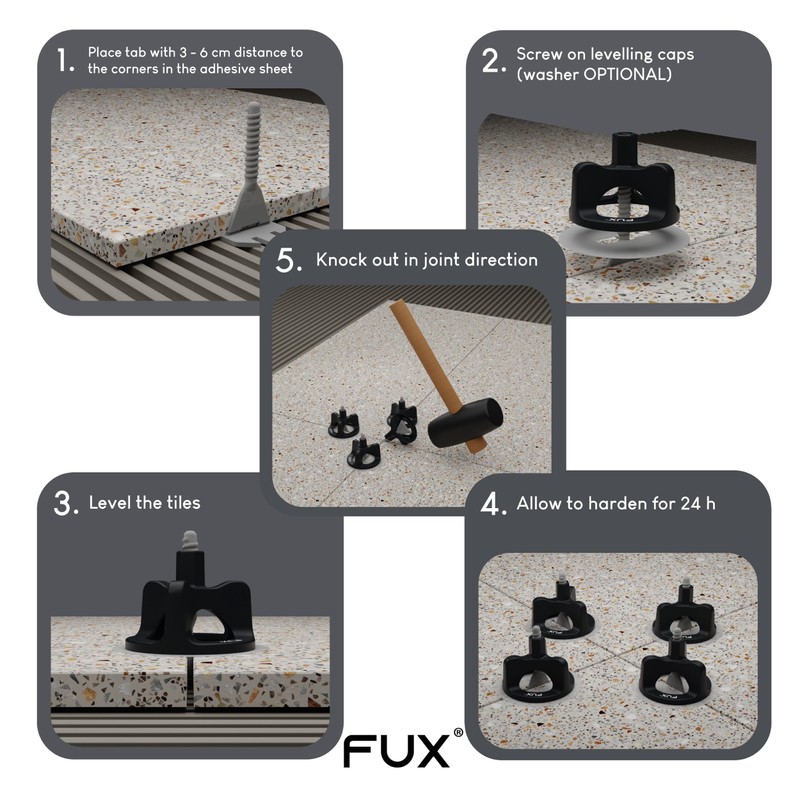 1. Place tab with 3 - 6 cm distance to the corners in the adhesive sheet

2. Screw on levelling caps (washer OPTIONAL)

FUX

5. Knock out in joint direction

3. Level the tiles

FUX

4. Allow to harden for 24 h

FUX

FUX

FUX®