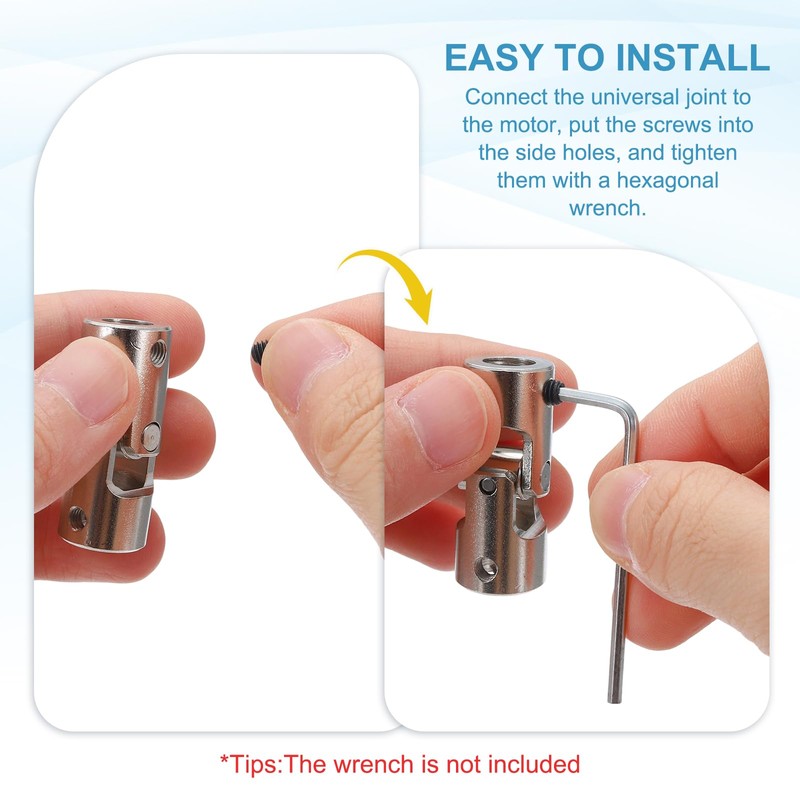 EASY TO INSTALL

Connect the universal joint to the motor, put the screws into the side holes, and tighten them with a hexagonal wrench.

*Tips:The wrench is not included