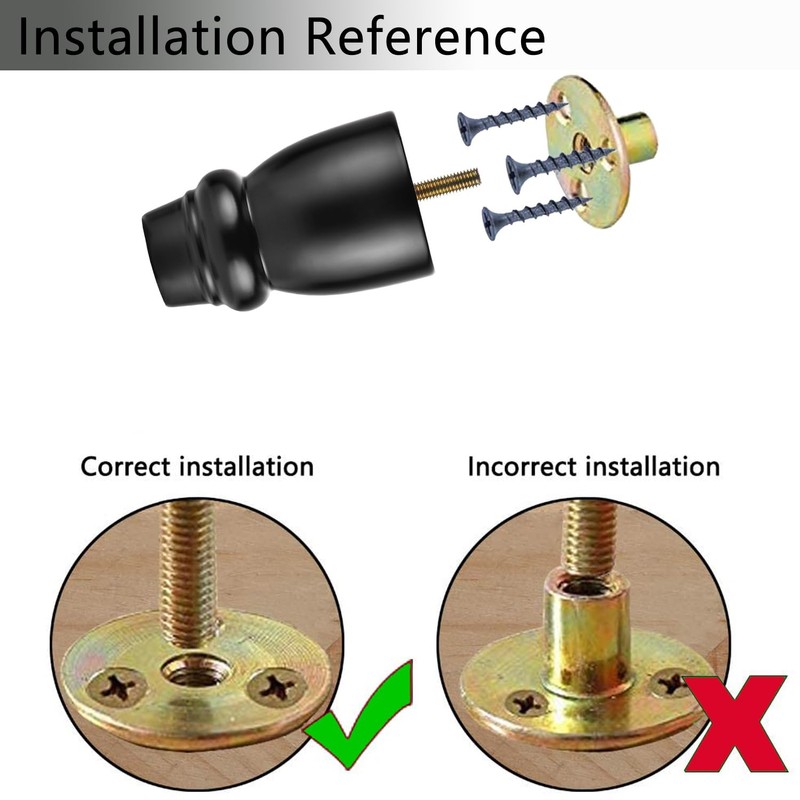 Installation Reference

Correct installation

Incorrect installation