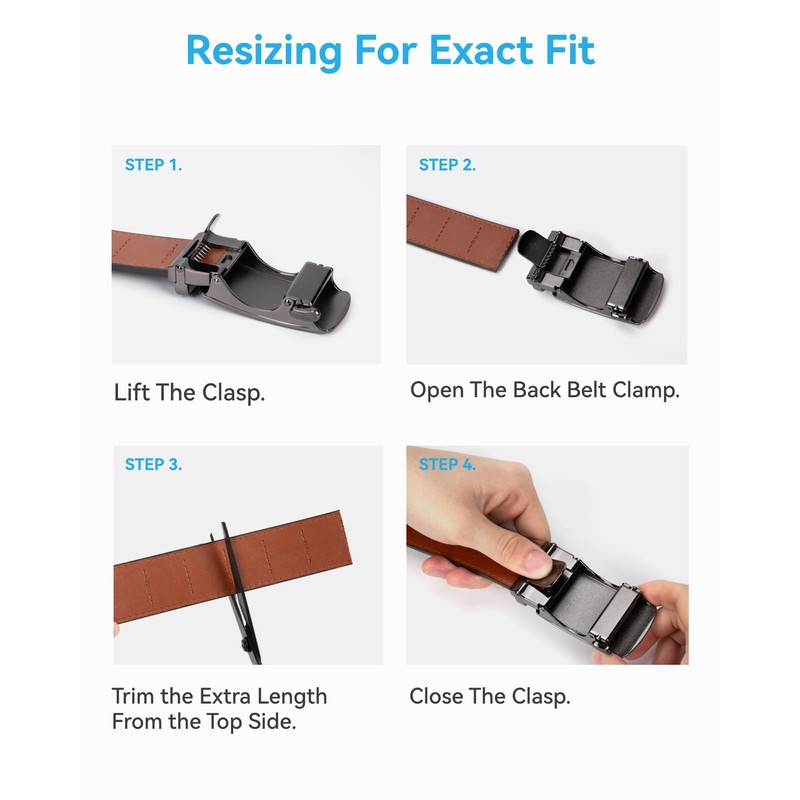 Resizing For Exact Fit

STEP 1.

Lift The Clasp.

STEP 2.

Open The Back Belt Clamp.

STEP 3.

Trim the Extra Length From the Top Side.

STEP 4.

Close The Clasp.