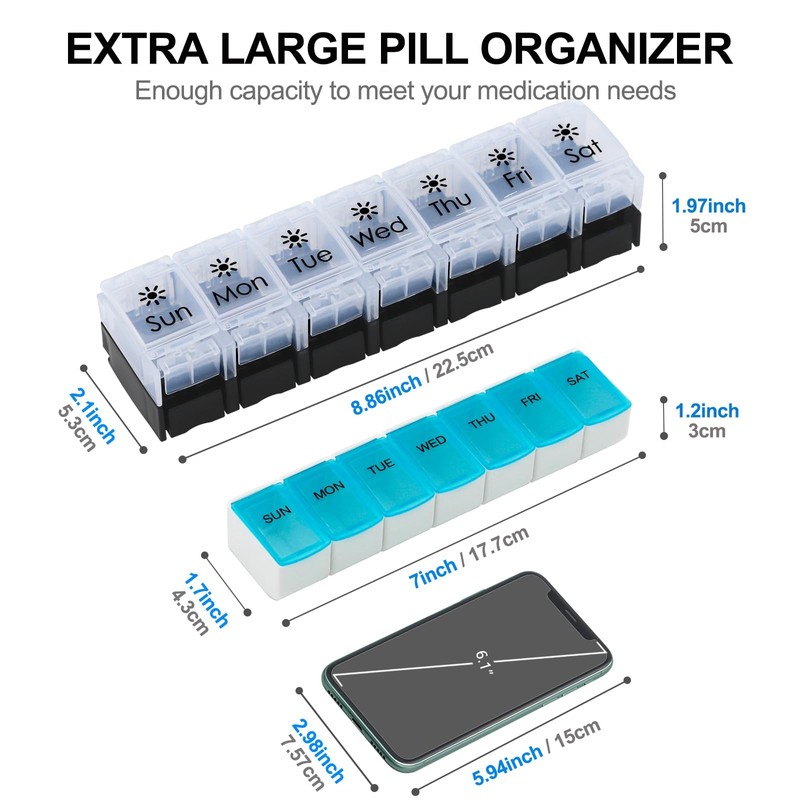 EXTRA LARGE PILL ORGANIZER

Enough capacity to meet your medication needs

Sun Mon Tue Wed Thu Fri Sat

1.97inch
5cm

2.1inch
5.3cm

8.86inch / 22.5cm

SUN MON TUE WED THU FRI SAT

1.2inch
3cm

1.7inch
4.3cm

7inch / 17.7cm

6.1"

2.98inch
7.57cm

5.94inch / 15cm