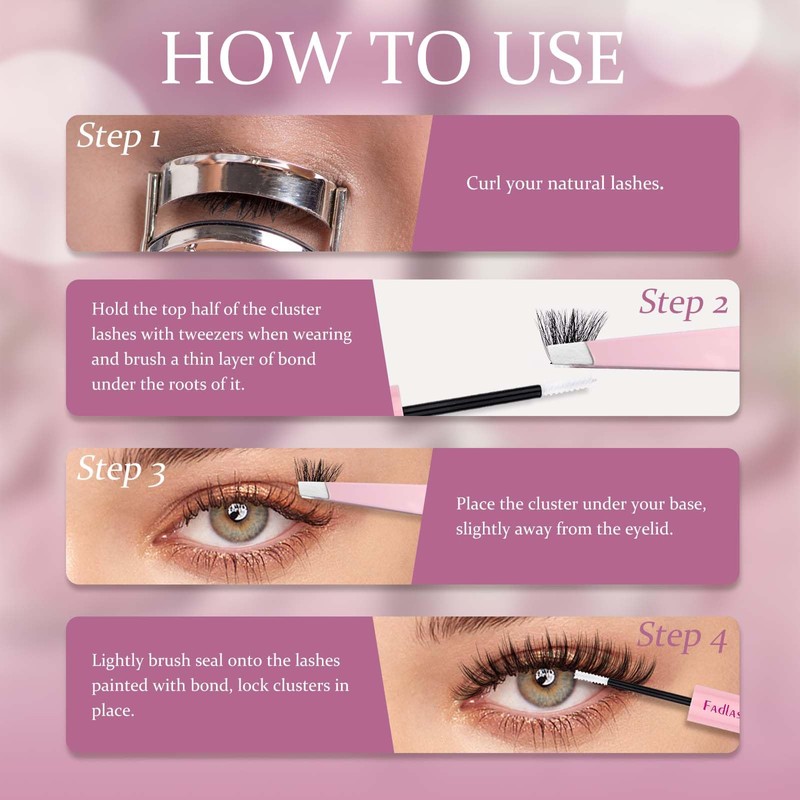 HOW TO USE

Step 1

Curl your natural lashes.

Hold the top half of the cluster lashes with tweezers when wearing and brush a thin layer of bond under the roots of it.

Step 2

Step 3

Place the cluster under your base, slightly away from the eyelid.

Lightly brush seal onto the lashes painted with bond, lock clusters in place.

Step 4

Fadlas