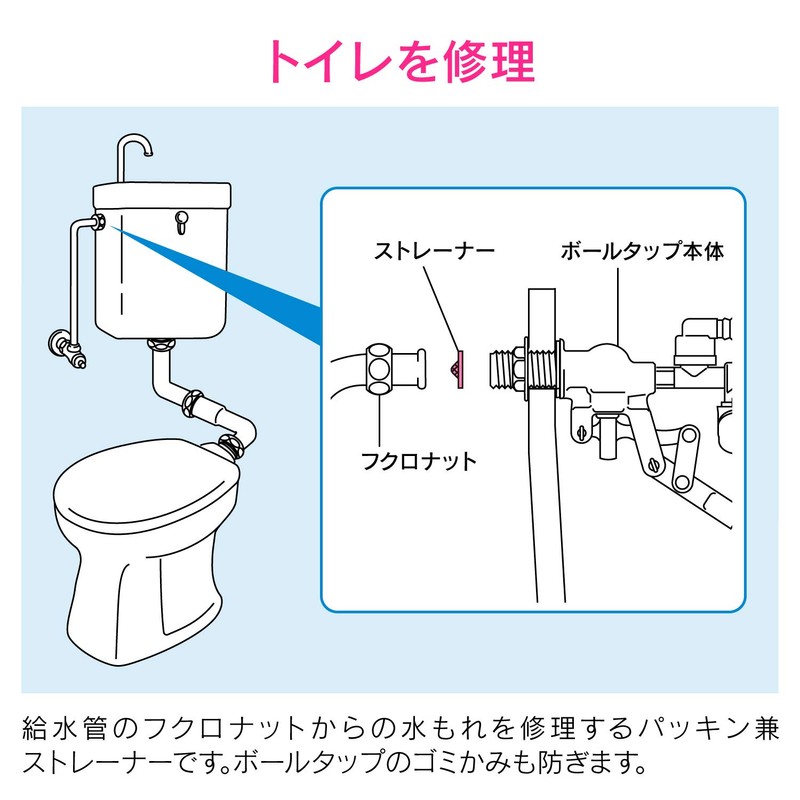 トイレを修理

ストレーナー

ボールタップ本体

フクロナット

給水管のフクロナットからの水もれを修理するパッキン兼ストレーナーです。ボールタップのゴミかみも防ぎます。