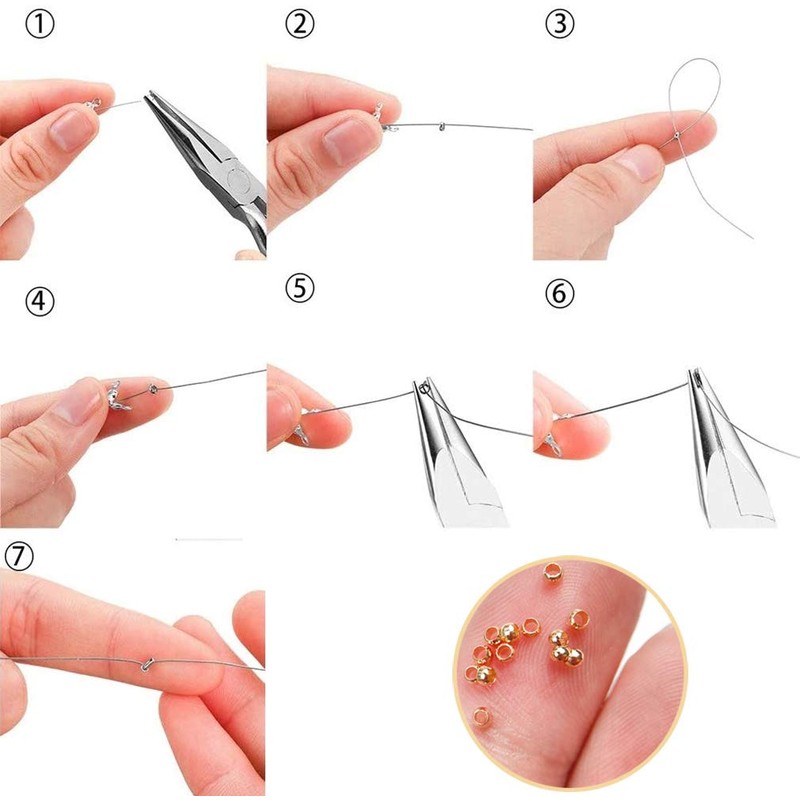 ①

②

③

④

⑤

⑥

⑦