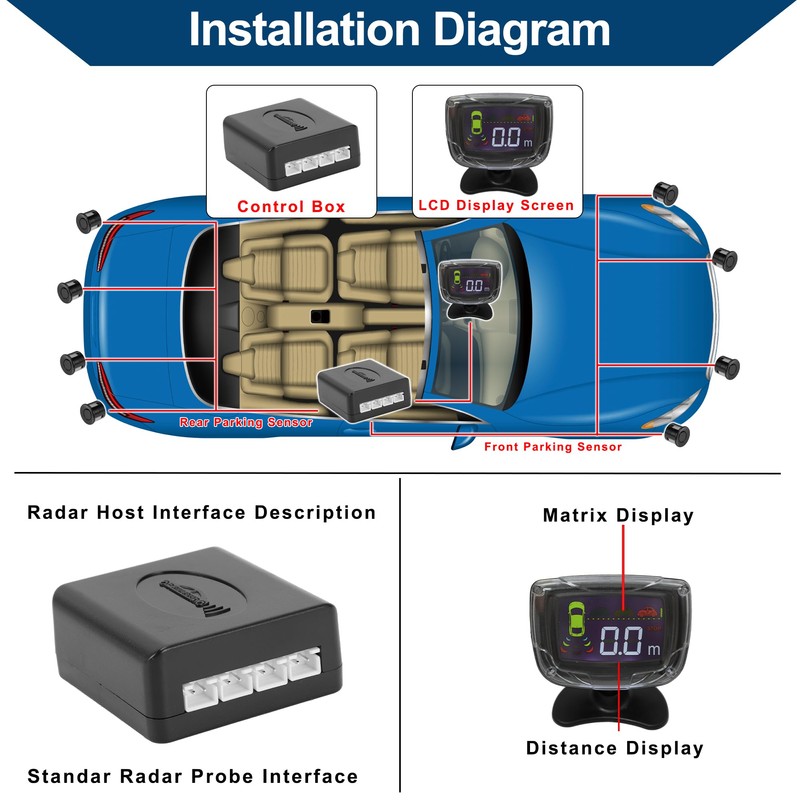 Installation Diagram

Control Box

0.0 m

LCD Display Screen

0.0 m

Rear Parking Sensor

Front Parking Sensor

Radar Host Interface Description

Standar Radar Probe Interface

Matrix Display

0.0 m

Distance Display