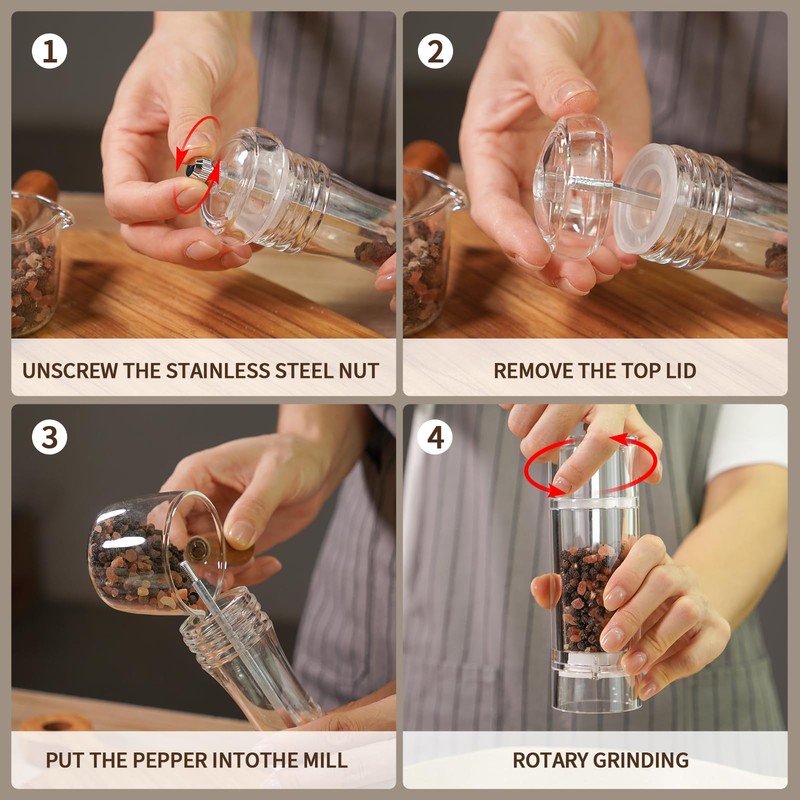 1
UNSCREW THE STAINLESS STEEL NUT

2
REMOVE THE TOP LID

3
PUT THE PEPPER INTOTHE MILL

4
ROTARY GRINDING