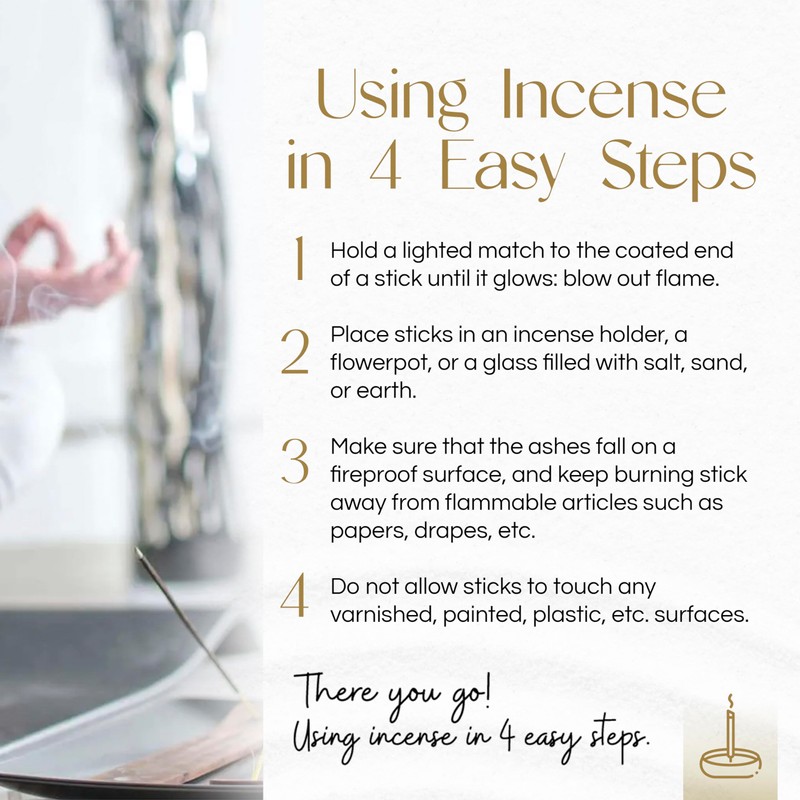 Using Incense in 4 Easy Steps

1 Hold a lighted match to the coated end of a stick until it glows: blow out flame.

2 Place sticks in an incense holder, a flowerpot, or a glass filled with salt, sand, or earth.

3 Make sure that the ashes fall on a fireproof surface, and keep burning stick away from flammable articles such as papers, drapes, etc.

4 Do not allow sticks to touch any varnished, painted, plastic, etc. surfaces.

There you go!
Using incense in 4 easy steps.