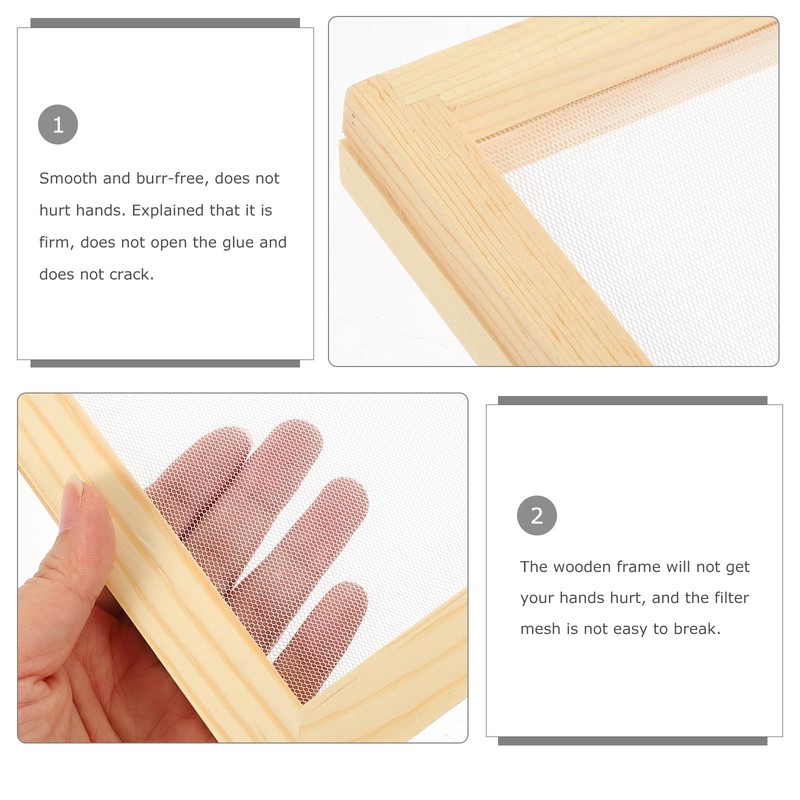 1

Smooth and burr-free, does not hurt hands. Explained that it is firm, does not open the glue and does not crack.

2

The wooden frame will not get your hands hurt, and the filter mesh is not easy to break.