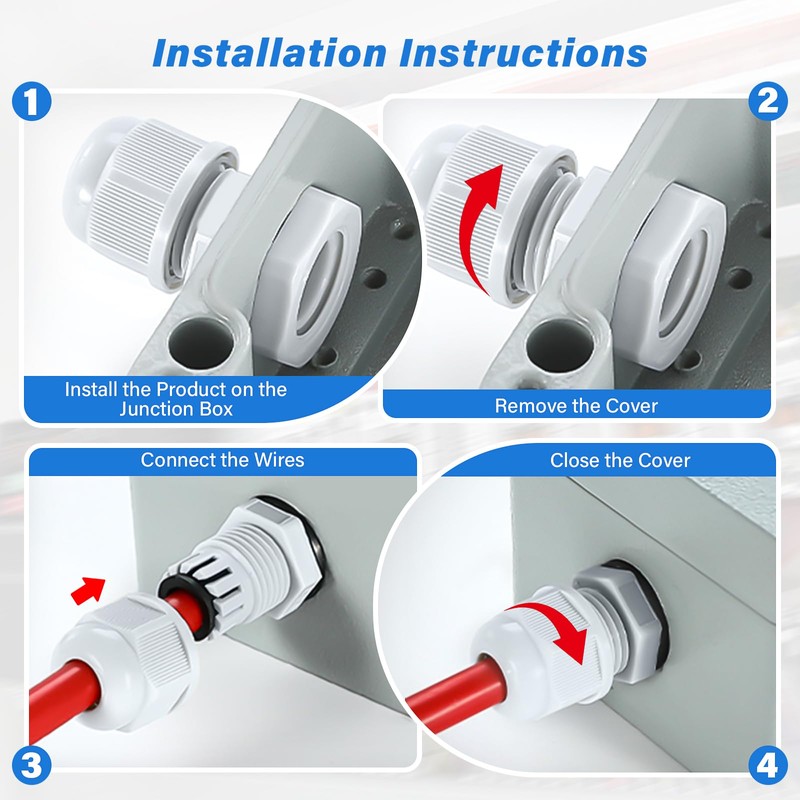 Installation Instructions

1

Install the Product on the Junction Box

2

Remove the Cover

Connect the Wires

3

Close the Cover

4