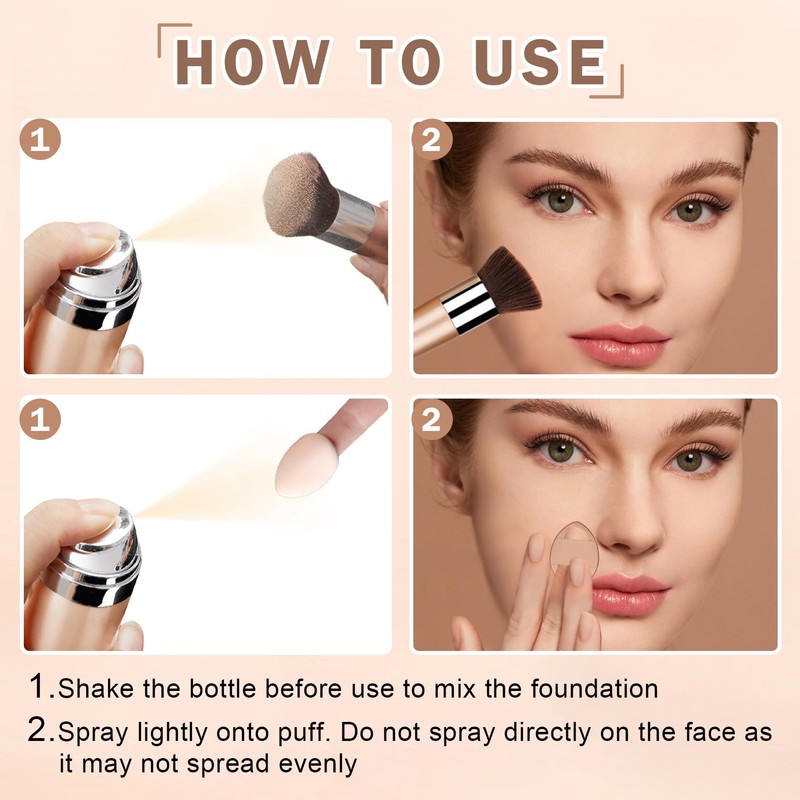 HOW TO USE

1

2

1

2

1.Shake the bottle before use to mix the foundation

2.Spray lightly onto puff. Do not spray directly on the face as it may not spread evenly