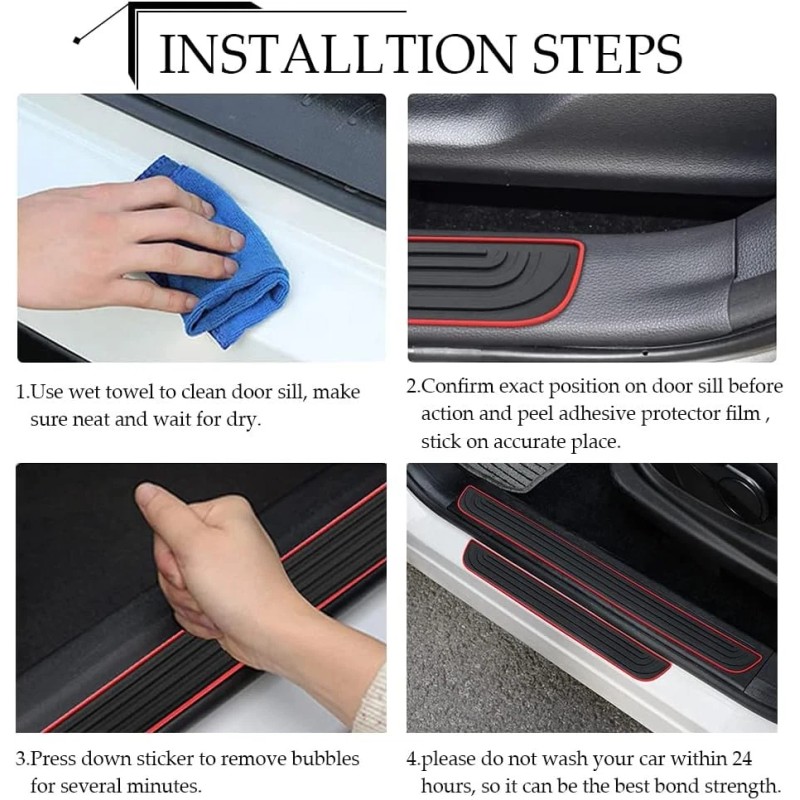 INSTALLTION STEPS

1.Use wet towel to clean door sill, make sure neat and wait for dry.

2.Confirm exact position on door sill before action and peel adhesive protector film , stick on accurate place.

3.Press down sticker to remove bubbles for several minutes.

4.please do not wash your car within 24 hours, so it can be the best bond strength.