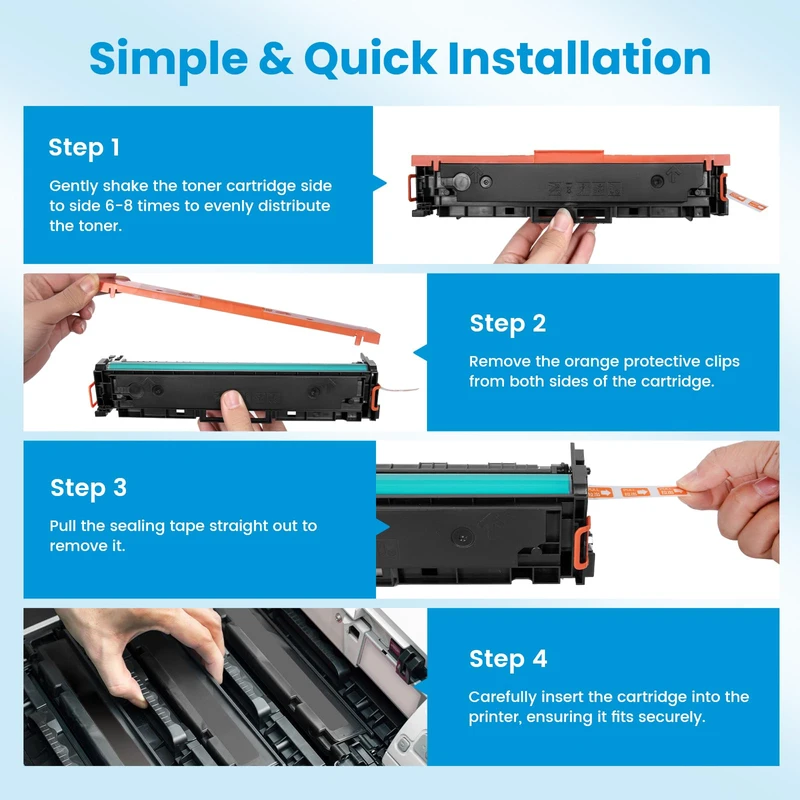 Simple & Quick Installation

Step 1

Gently shake the toner cartridge side to side 6-8 times to evenly distribute the toner.

Step 2

Remove the orange protective clips from both sides of the cartridge.

Step 3

Pull the sealing tape straight out to remove it.

Step 4

Carefully insert the cartridge into the printer, ensuring it fits securely.