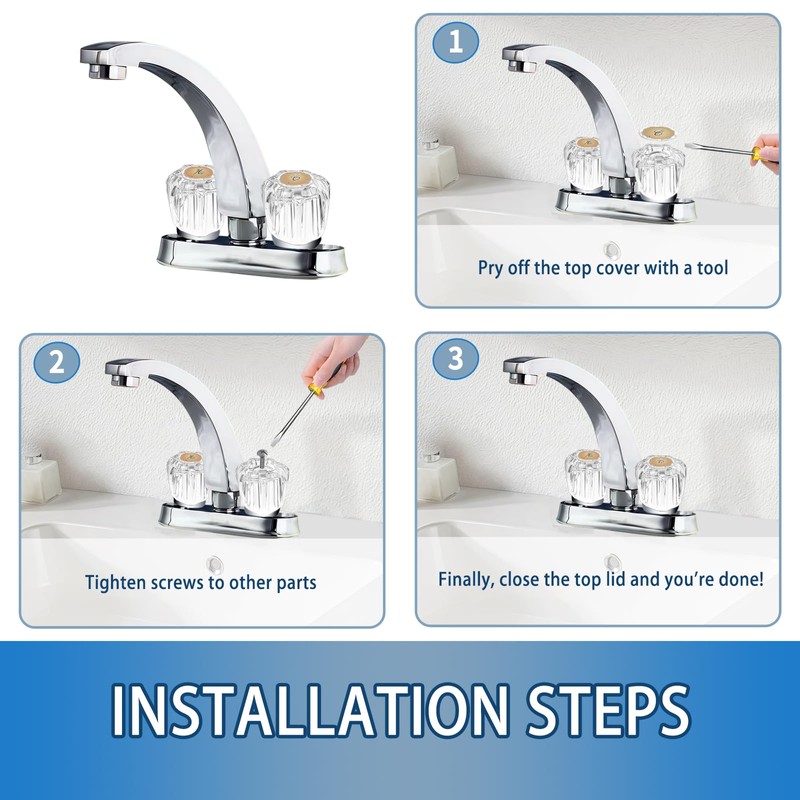 1

Pry off the top cover with a tool

2

Tighten screws to other parts

3

Finally, close the top lid and you're done!

INSTALLATION STEPS