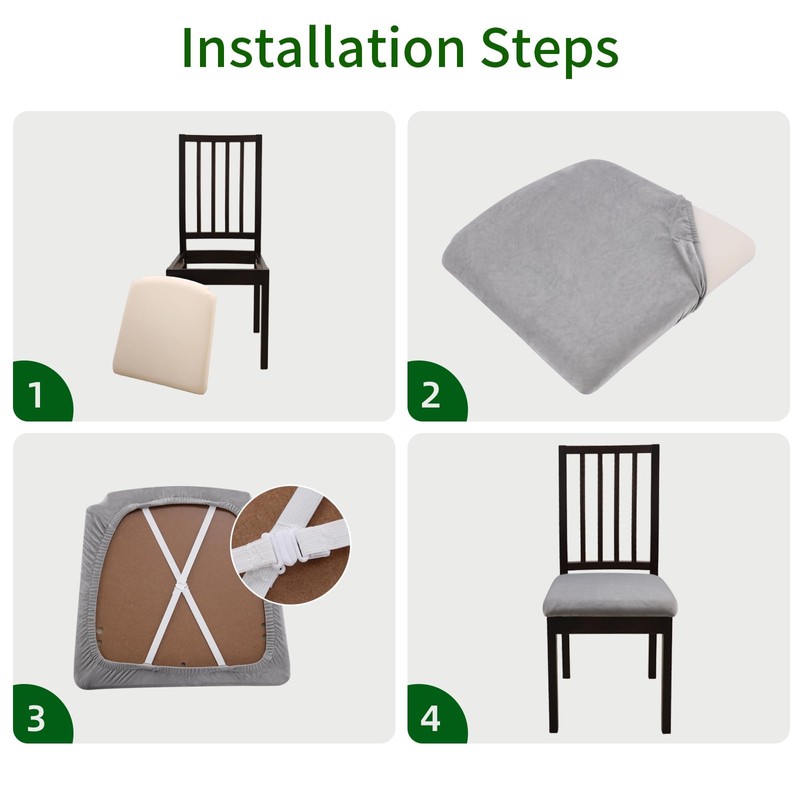 Installation Steps

1

2

3

4