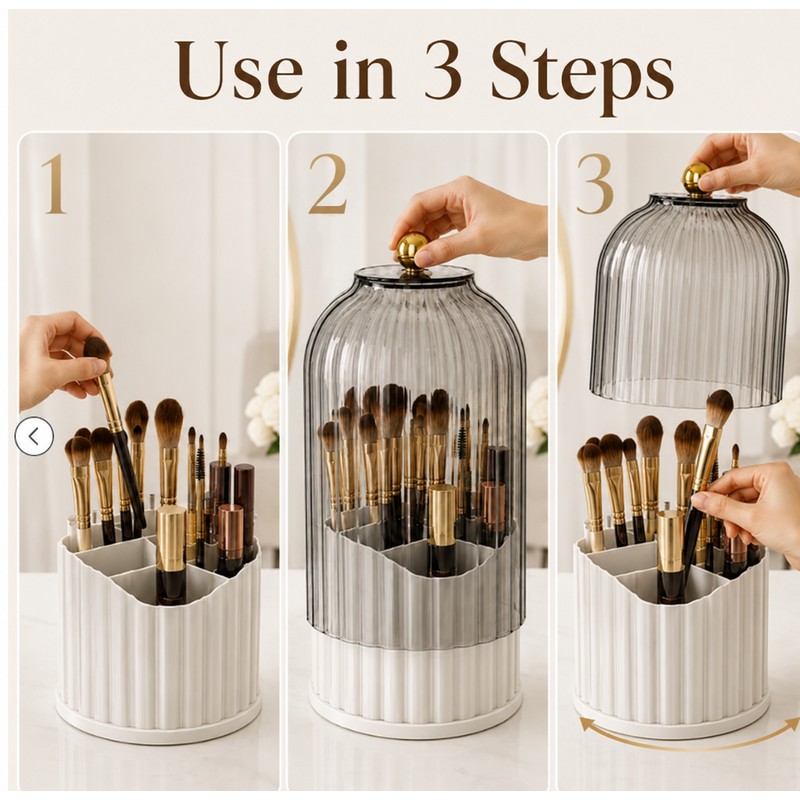 Use in 3 Steps

1

2

3