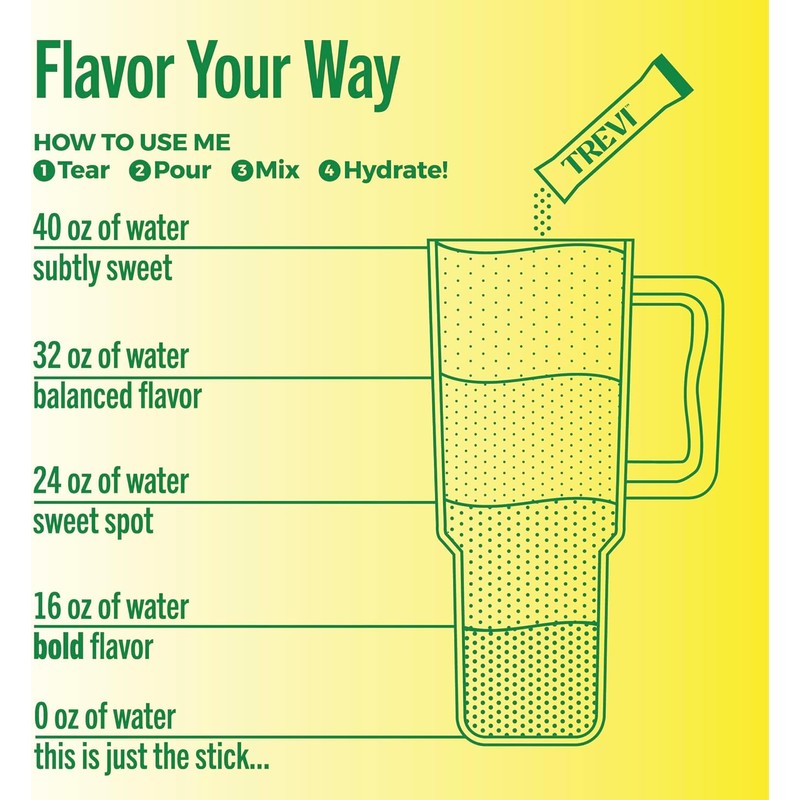 Flavor Your Way

HOW TO USE ME
1 Tear 2 Pour 3 Mix 4 Hydrate!

TREVI

40 oz of water
subtly sweet

32 oz of water
balanced flavor

24 oz of water
sweet spot

16 oz of water
bold flavor

0 oz of water
this is just the stick...