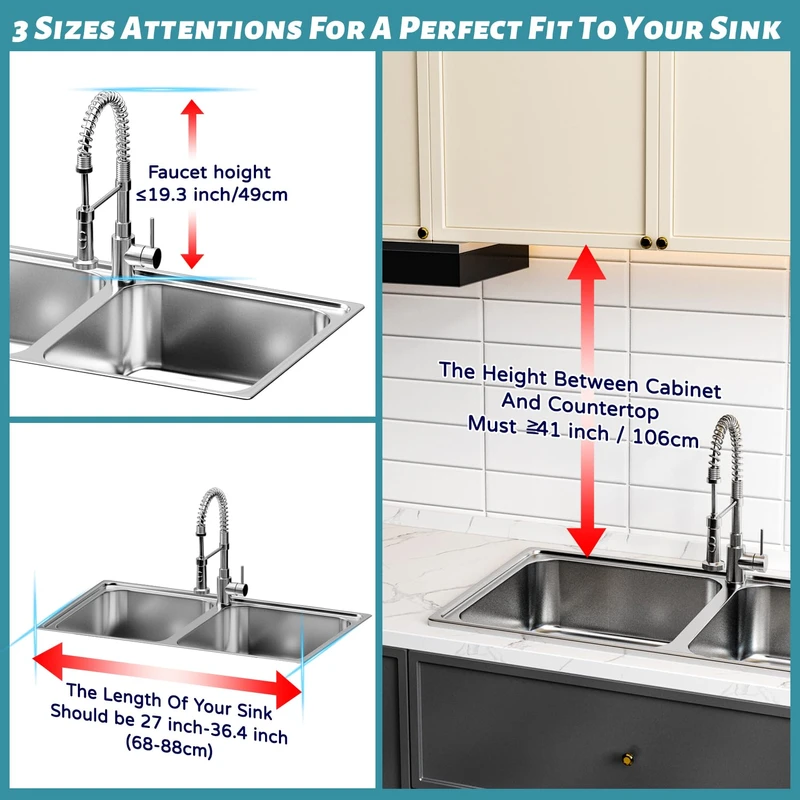 3 Sizes Attentions For A Perfect Fit To Your Sink

Faucet hoight ≤19.3 inch/49cm

The Length Of Your Sink Should be 27 inch-36.4 inch (68-88cm)

The Height Between Cabinet And Countertop Must ≧41 inch / 106cm