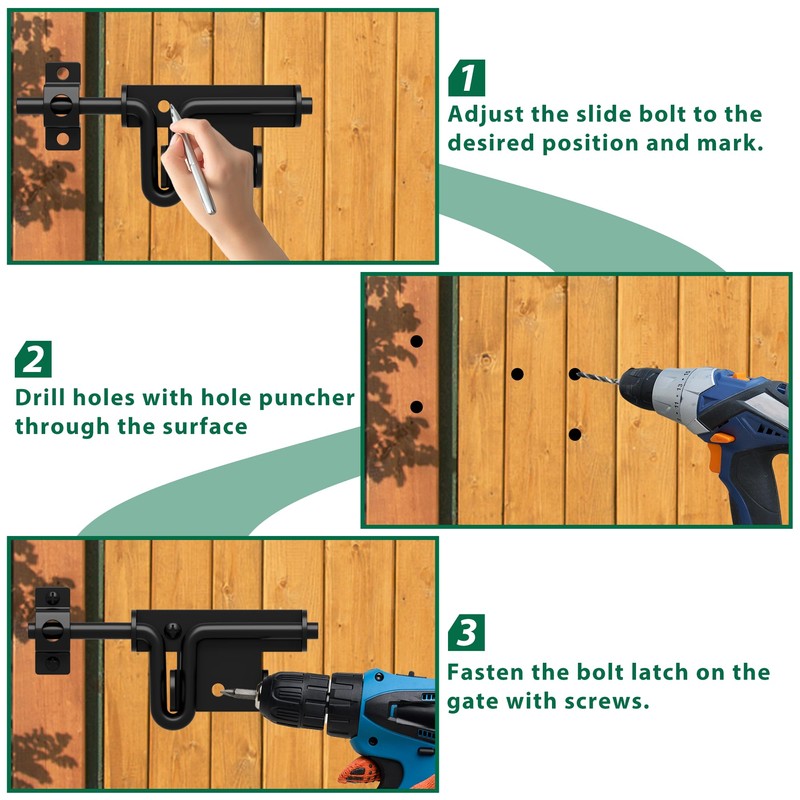 1
Adjust the slide bolt to the desired position and mark.

2
Drill holes with hole puncher through the surface

3
Fasten the bolt latch on the gate with screws.